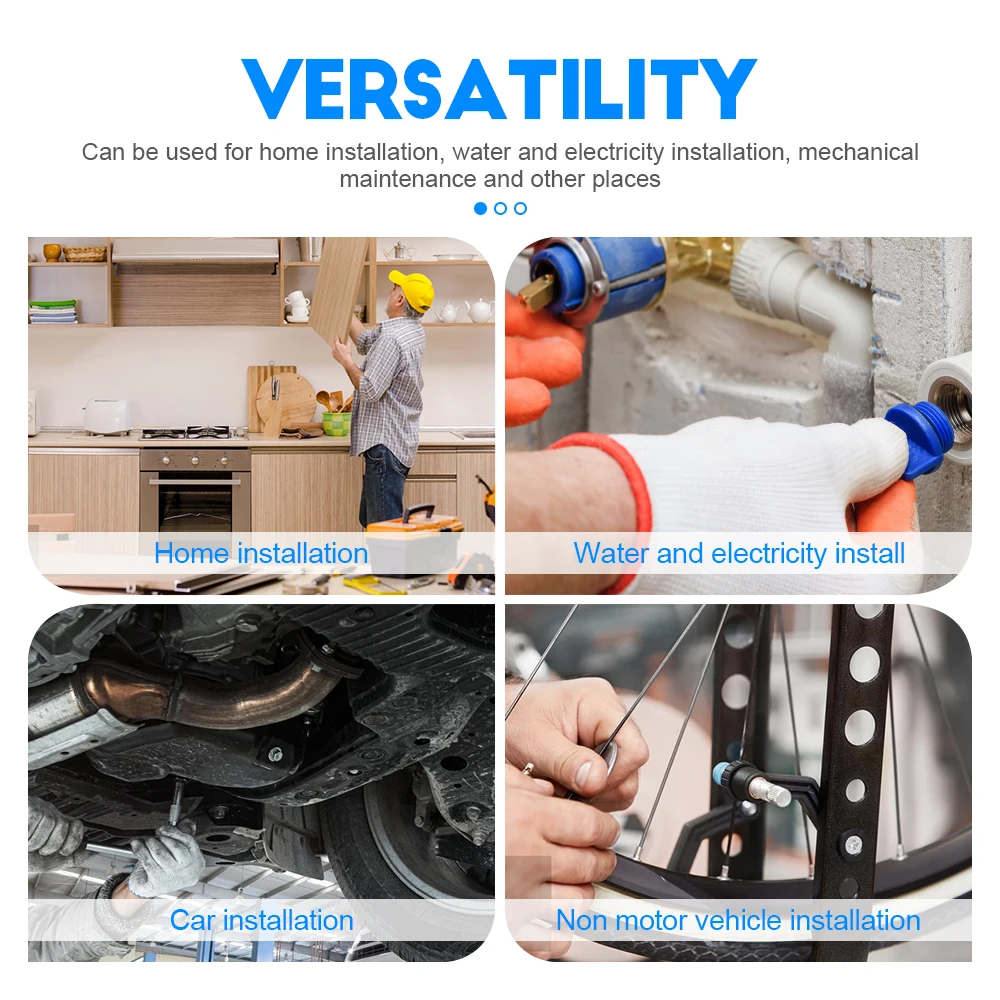 VERSATILITY

Can be used for home installation, water and electricity installation, mechanical maintenance and other places

Home installation

Water and electricity install

Car installation

Non motor vehicle installation