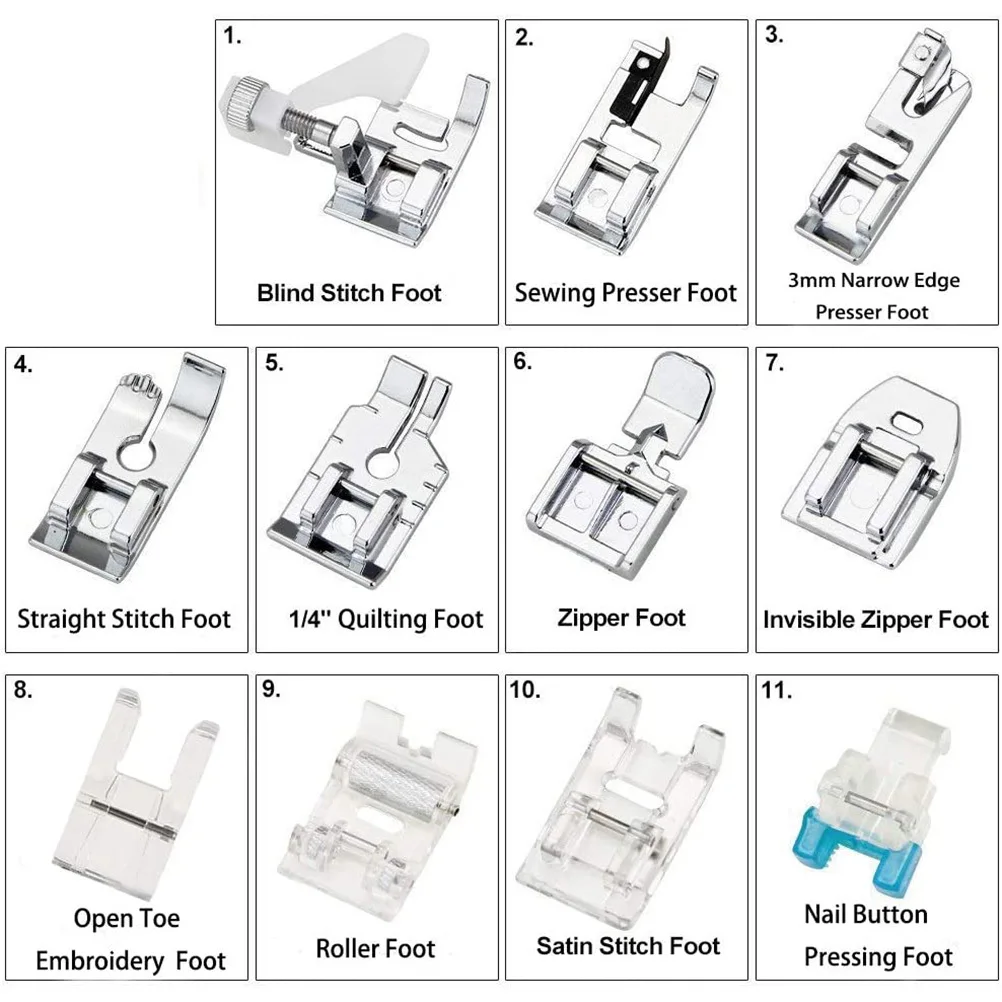 1.
Blind Stitch Foot

2.
Sewing Presser Foot

3.
3mm Narrow Edge Presser Foot

4.
Straight Stitch Foot

5.
1/4'' Quilting Foot

6.
Zipper Foot

7.
Invisible Zipper Foot

8.
Open Toe Embroidery Foot

9.
Roller Foot

10.
Satin Stitch Foot

11.
Nail Button Pressing Foot