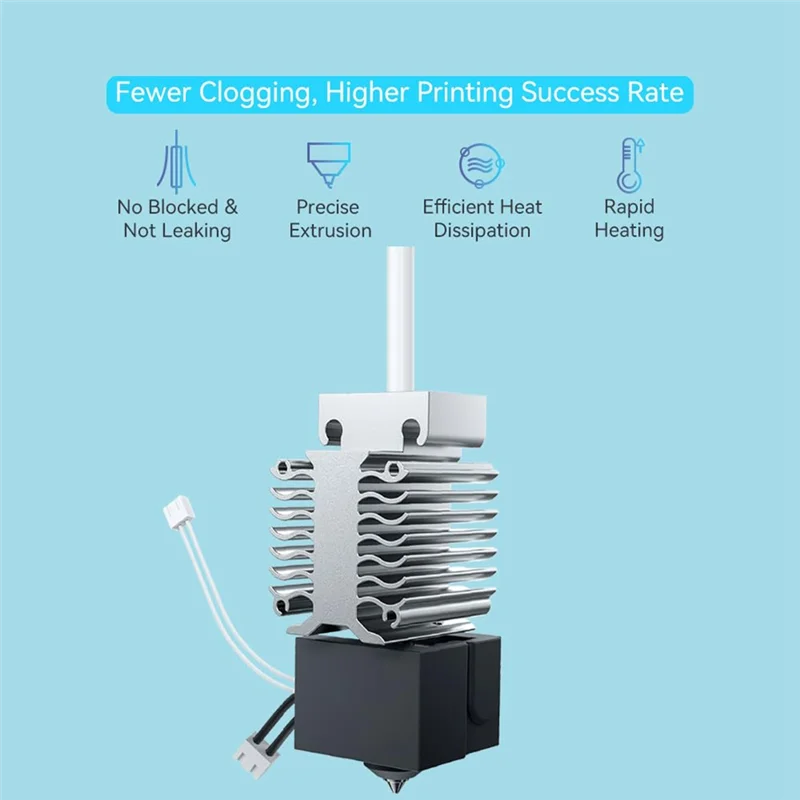 Fewer Clogging, Higher Printing Success Rate

No Blocked & Not Leaking

Precise Extrusion

Efficient Heat Dissipation

Rapid Heating