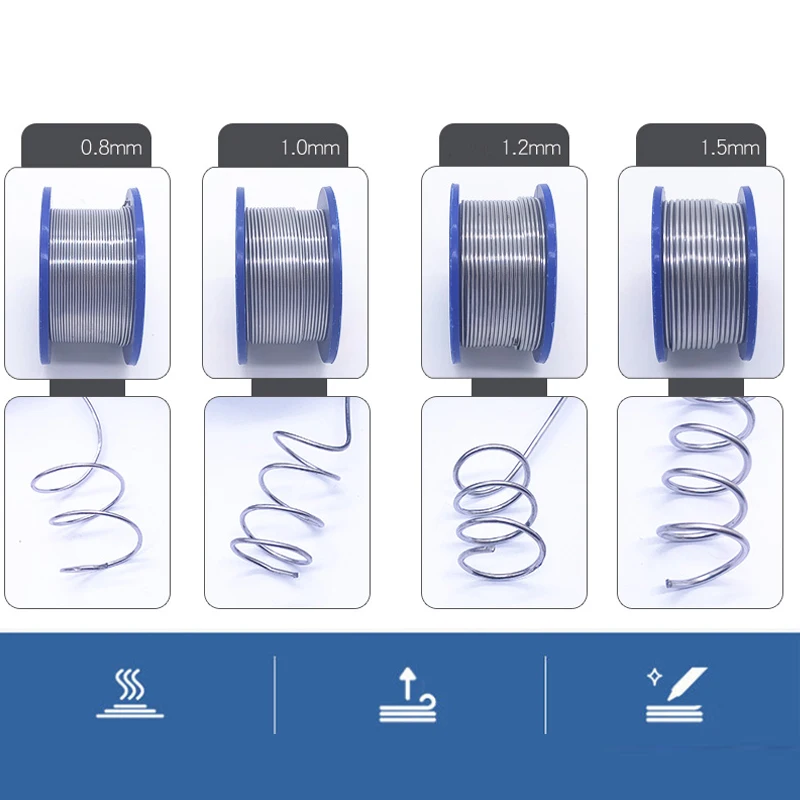 0.8mm

1.0mm

1.2mm

1.5mm