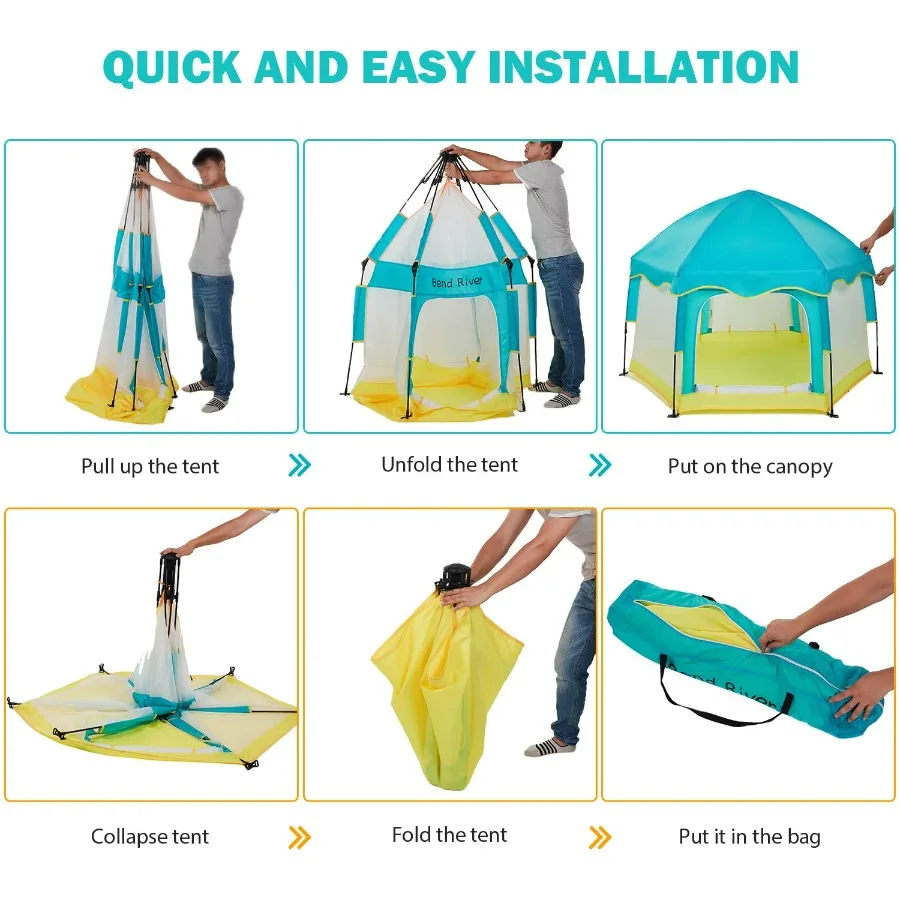 QUICK AND EASY INSTALLATION

Bend River

Pull up the tent

Unfold the tent

Put on the canopy

Bend River

Collapse tent

Fold the tent

Put it in the bag