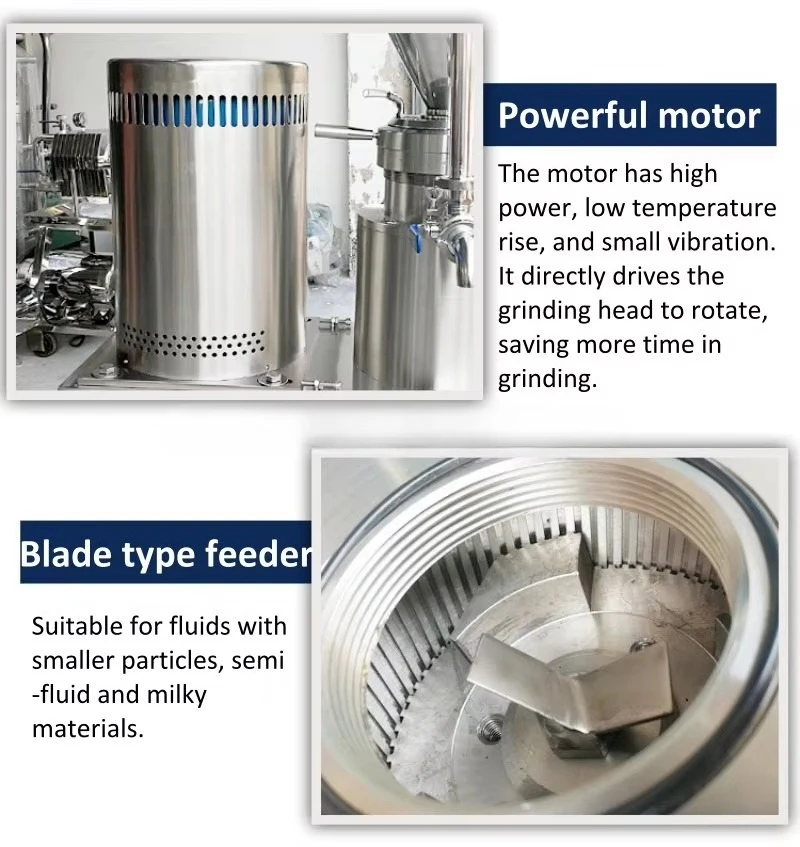 Powerful motor

The motor has high power, low temperature rise, and small vibration. It directly drives the grinding head to rotate, saving more time in grinding.

Blade type feeder

Suitable for fluids with smaller particles, semi -fluid and milky materials.