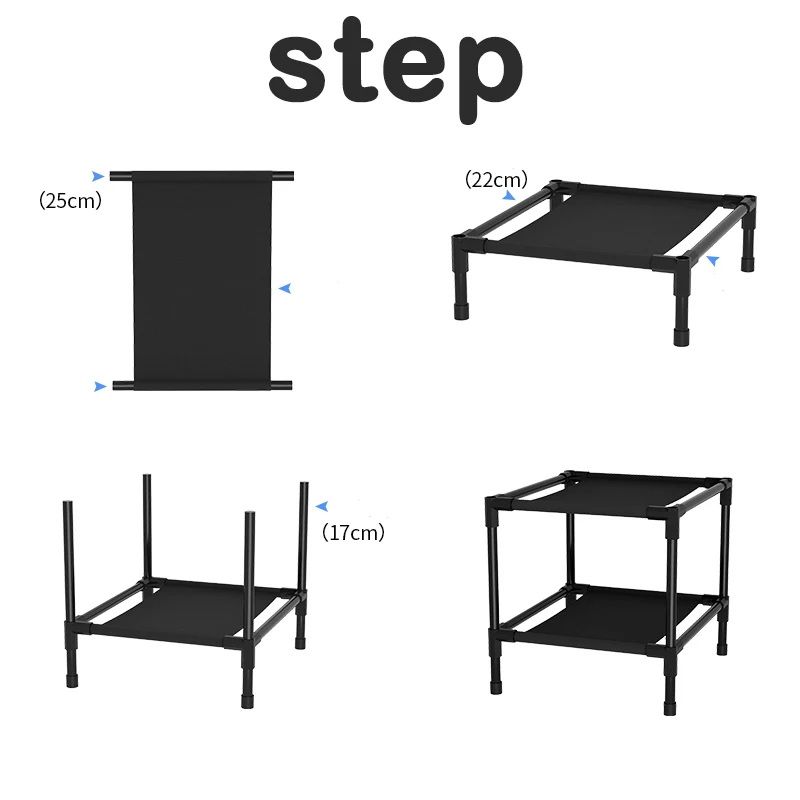 step

(25cm)

(22cm)

(17cm)