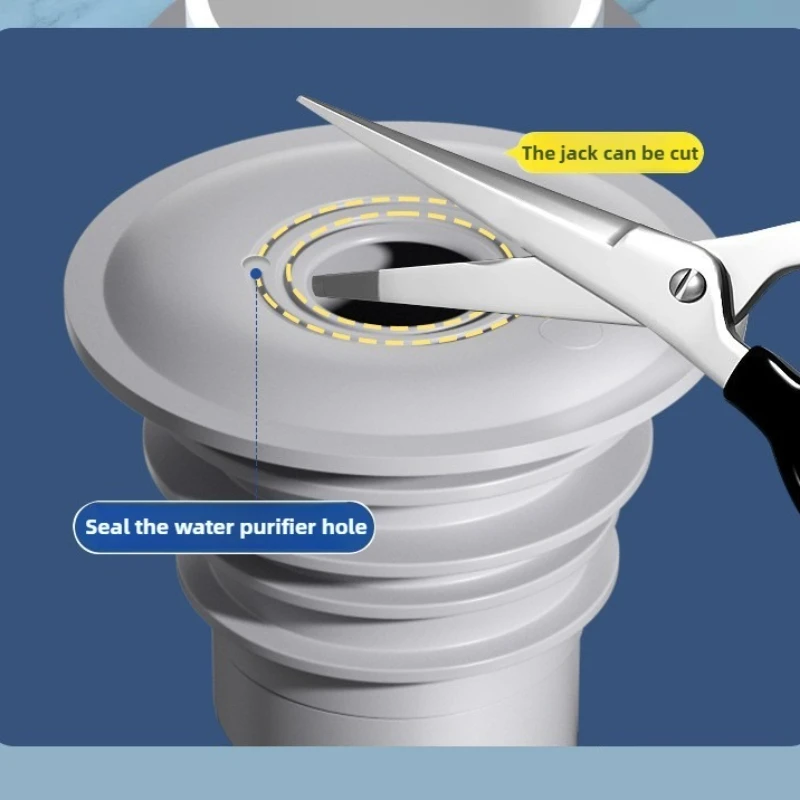 The jack can be cut

Seal the water purifier hole