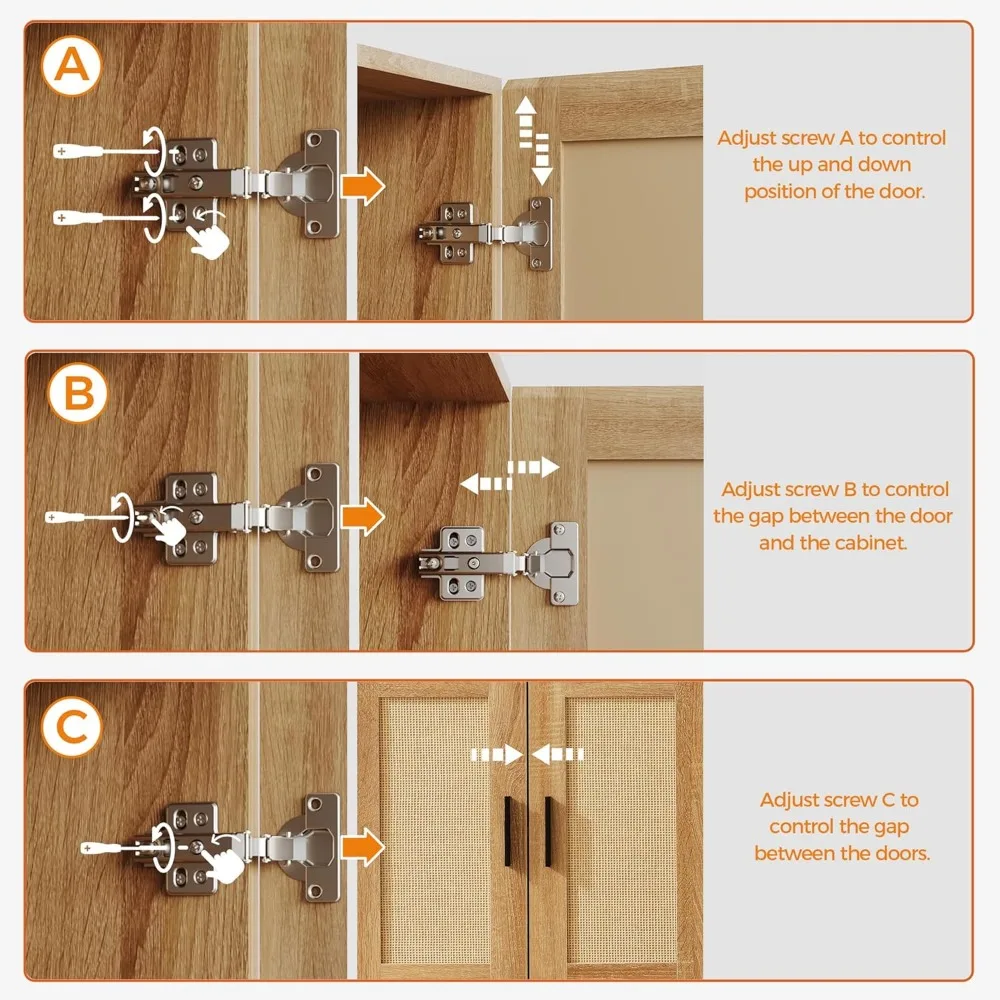 A

Adjust screw A to control the up and down position of the door.

B

Adjust screw B to control the gap between the door and the cabinet.

C

Adjust screw C to control the gap between the doors.