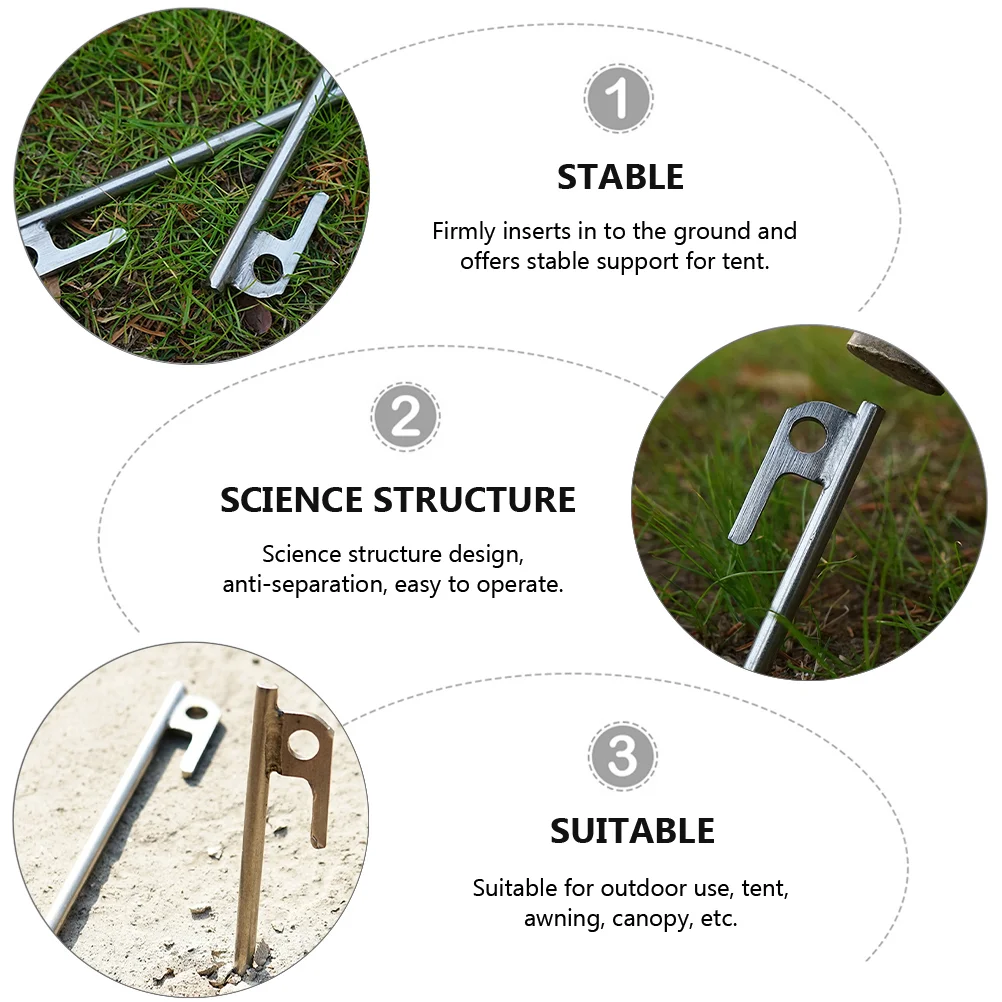 1

STABLE

Firmly inserts in to the ground and offers stable support for tent.

2

SCIENCE STRUCTURE

Science structure design, anti-separation, easy to operate.

3

SUITABLE

Suitable for outdoor use, tent, awning, canopy, etc.