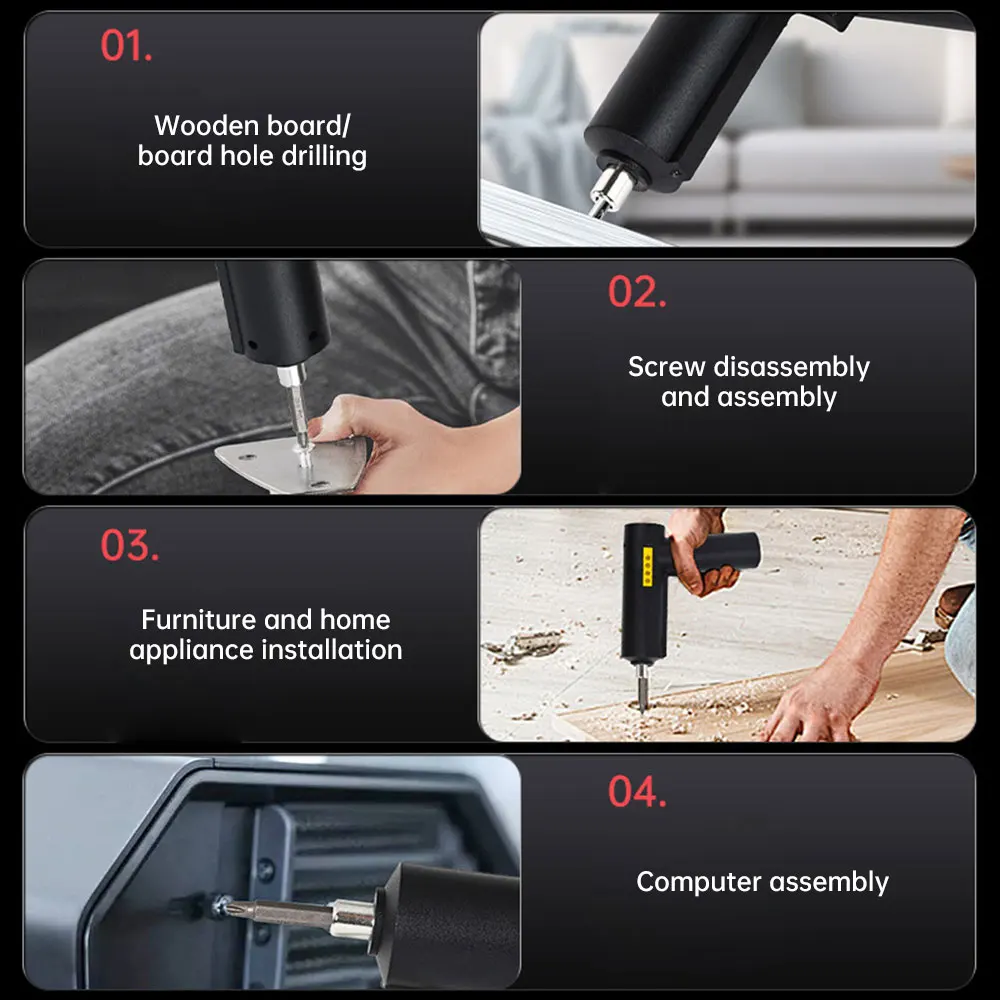 01.

Wooden board/
board hole drilling

02.

Screw disassembly
and assembly

03.

Furniture and home
appliance installation

04.

Computer assembly