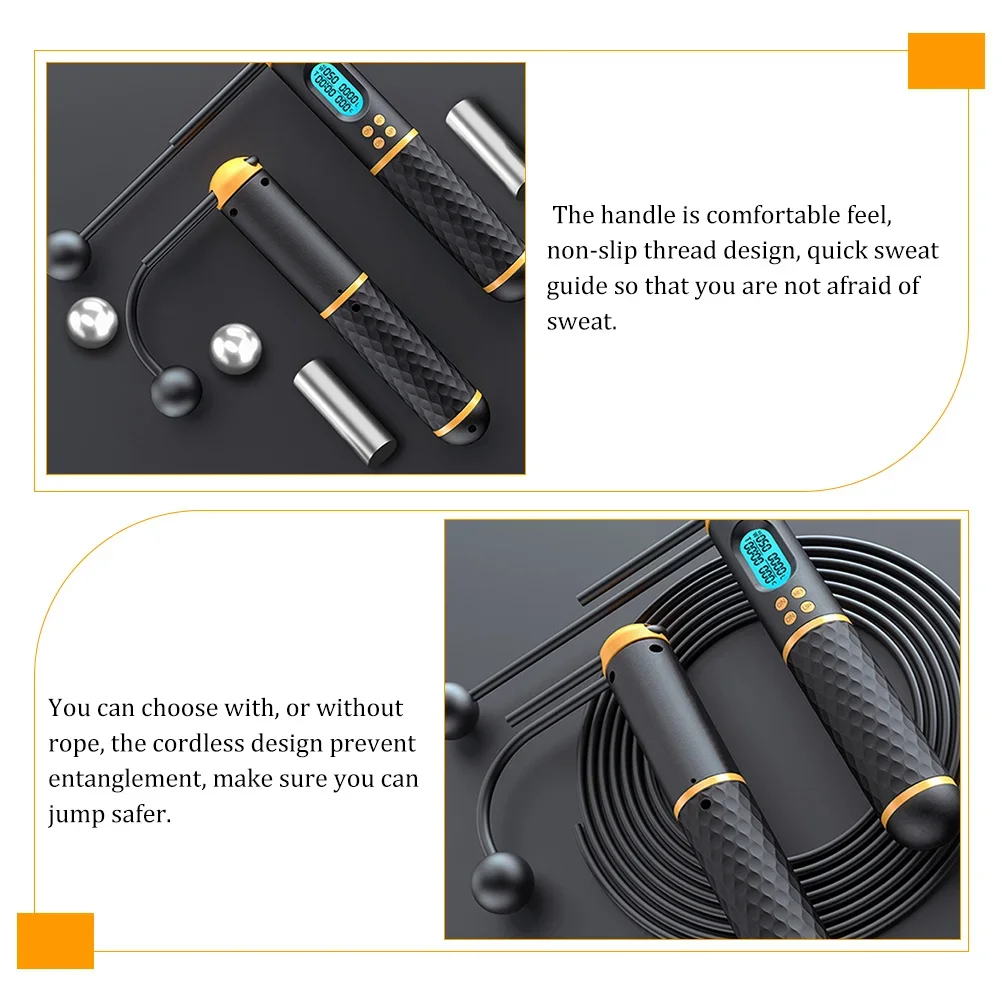 The handle is comfortable feel, non-slip thread design, quick sweat guide so that you are not afraid of sweat.

You can choose with, or without rope, the cordless design prevent entanglement, make sure you can jump safer.