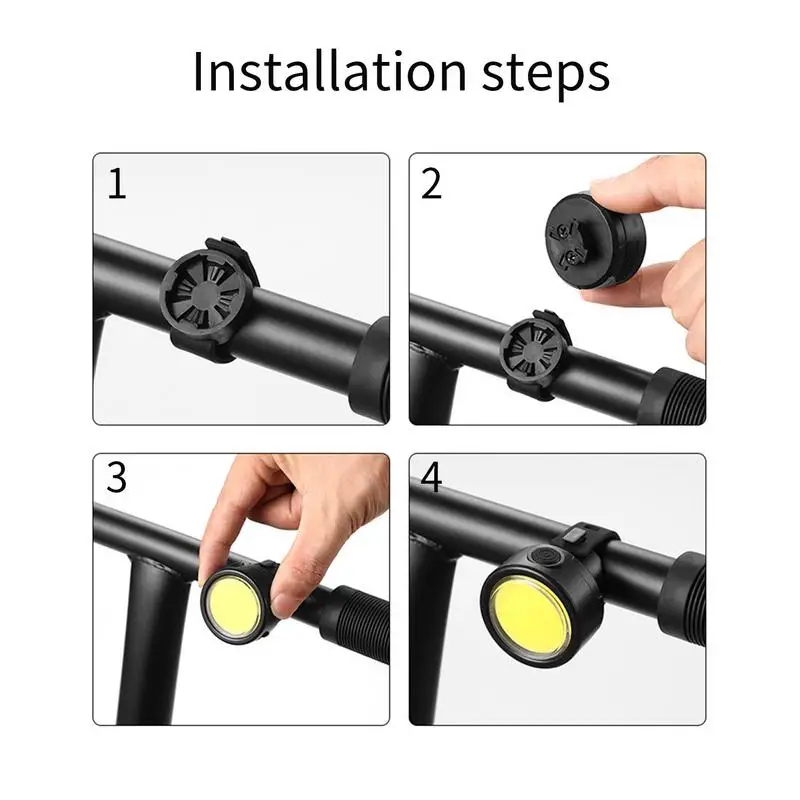 Installation steps

1

2

3

4