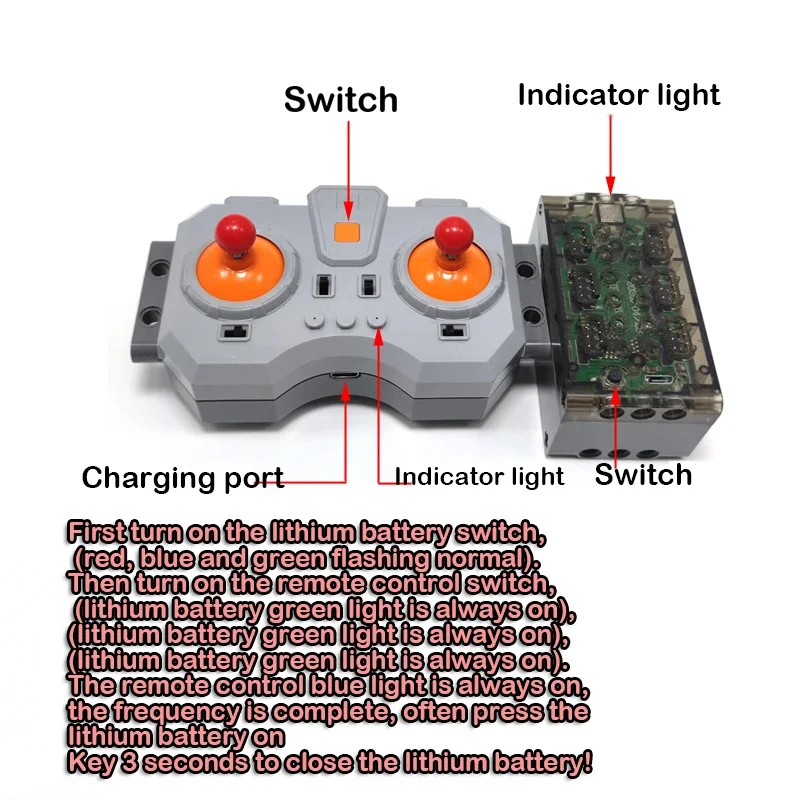 Switch

Indicator light

Charging port

Indicator light

Switch

First turn on the lithium battery switch,
(red, blue and green flashing normal).
Then turn on the remote control switch,
(lithium battery green light is always on),
(lithium battery green light is always on),
(lithium battery green light is always on).
The remote control blue light is always on,
the frequency is complete, often press the lithium battery on
Key 3 seconds to close the lithium battery!