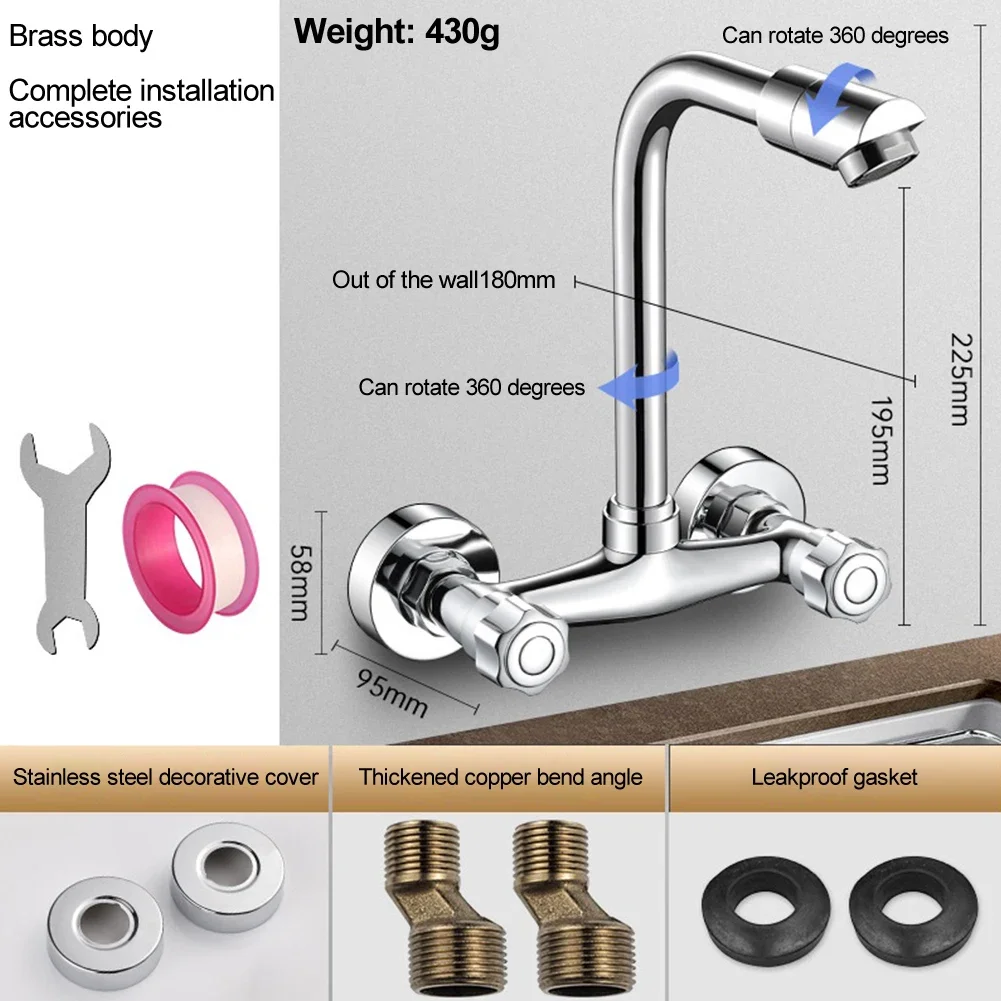 Brass body

Complete installation accessories

Weight: 430g

Can rotate 360 degrees

Out of the wall180mm

Can rotate 360 degrees

225mm

195mm

58mm

95mm

Stainless steel decorative cover

Thickened copper bend angle

Leakproof gasket