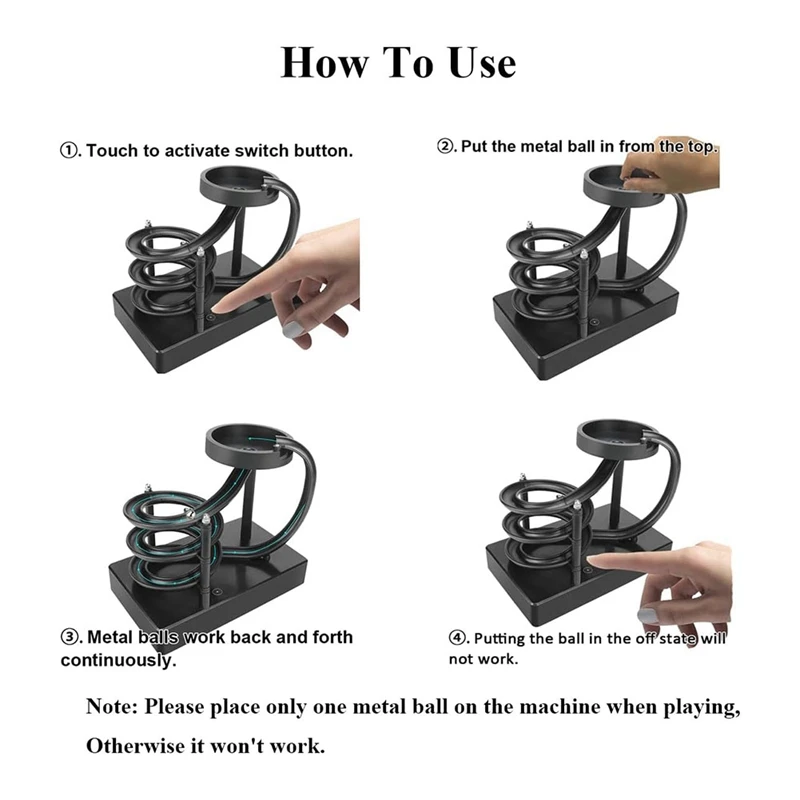 How To Use

①. Touch to activate switch button.

②. Put the metal ball in from the top.

③. Metal balls work back and forth continuously.

④. Putting the ball in the off state will not work.

Note: Please place only one metal ball on the machine when playing, Otherwise it won't work.