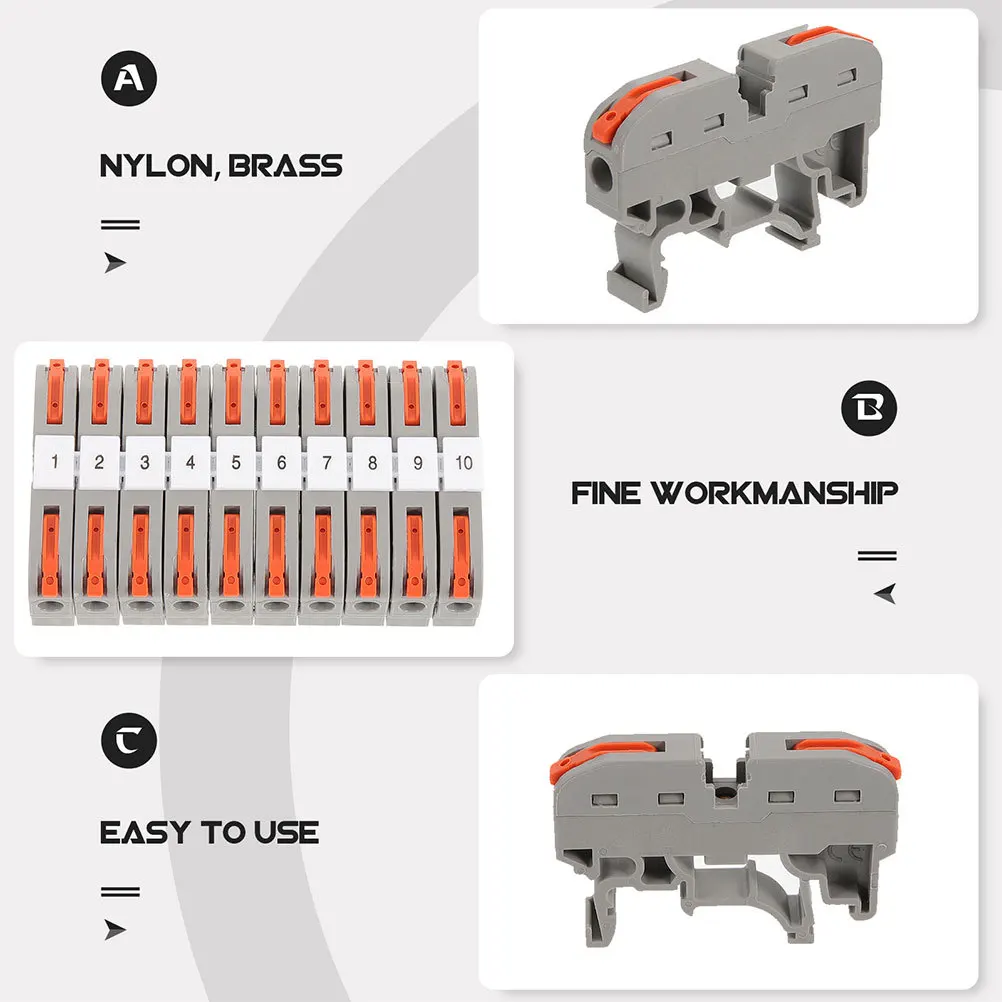 A

NYLON, BRASS

1 2 3 4 5 6 7 8 9 10

B

FINE WORKMANSHIP

C

EASY TO USE