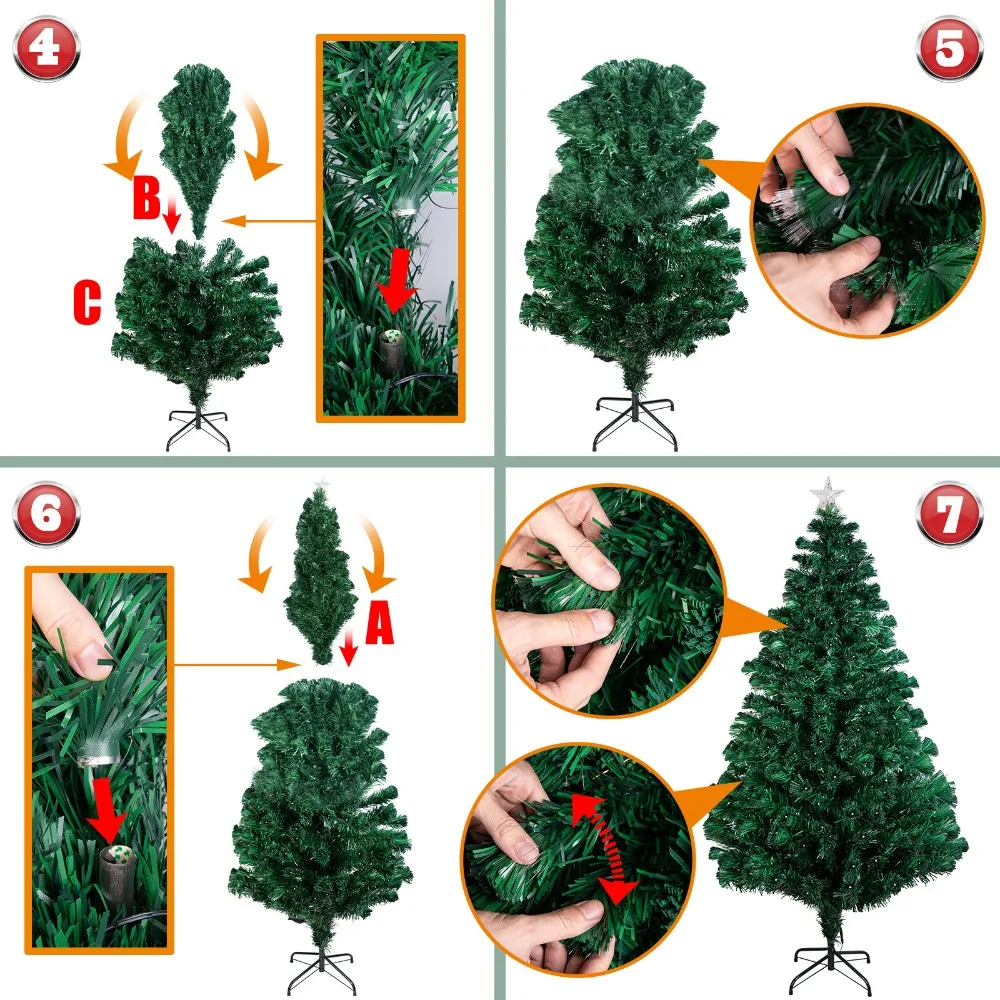 4

B

C

5

6

A

7