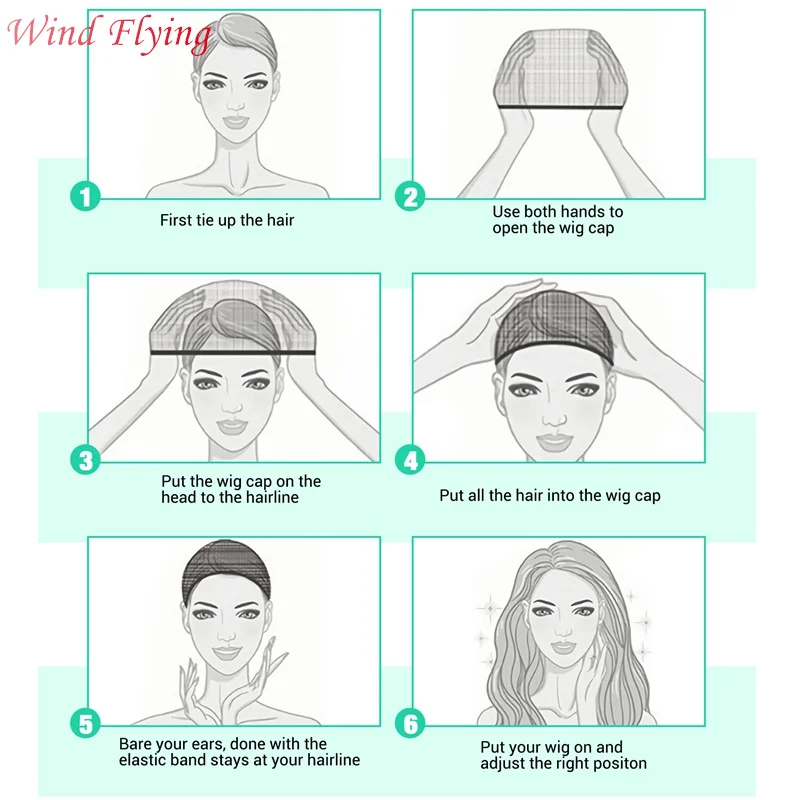 Wind Flying

1
First tie up the hair

2
Use both hands to open the wig cap

3
Put the wig cap on the head to the hairline

4
Put all the hair into the wig cap

5
Bare your ears, done with the elastic band stays at your hairline

6
Put your wig on and adjust the right positon