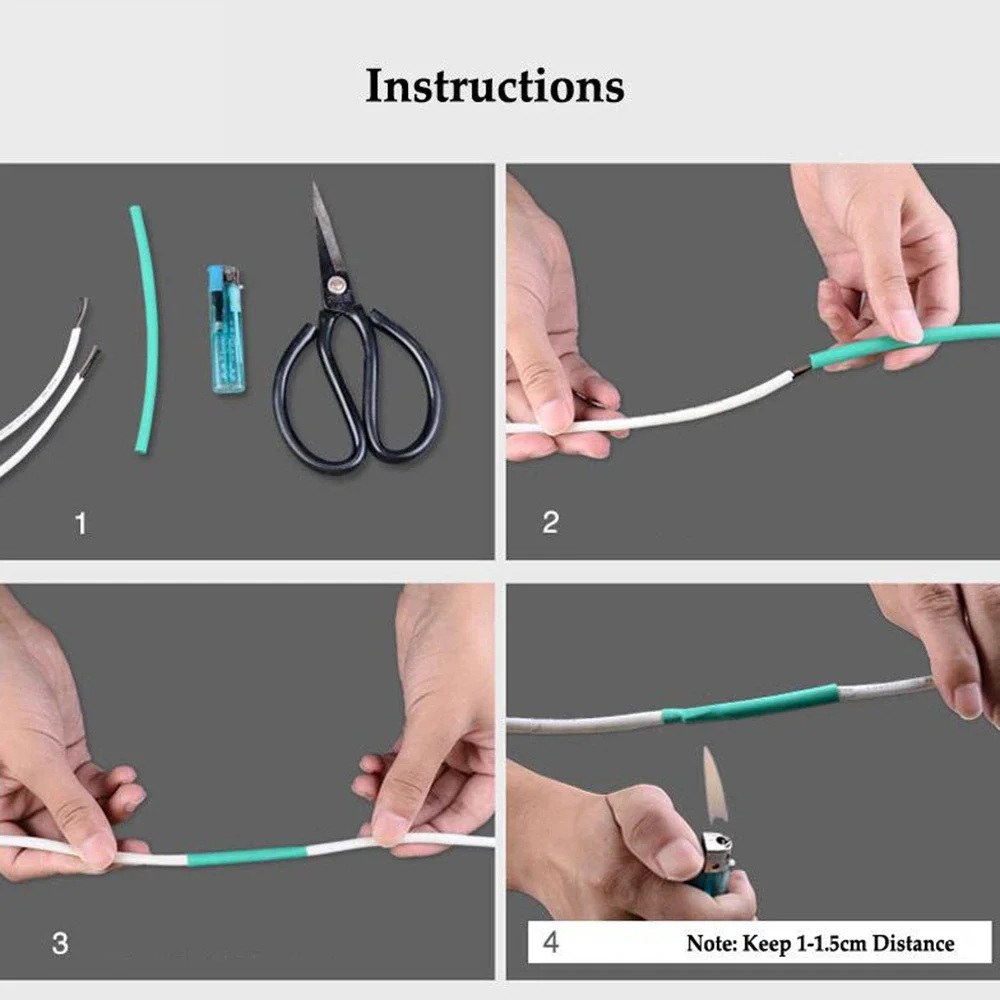 Instructions

1

2

3

4

Note: Keep 1-1.5cm Distance