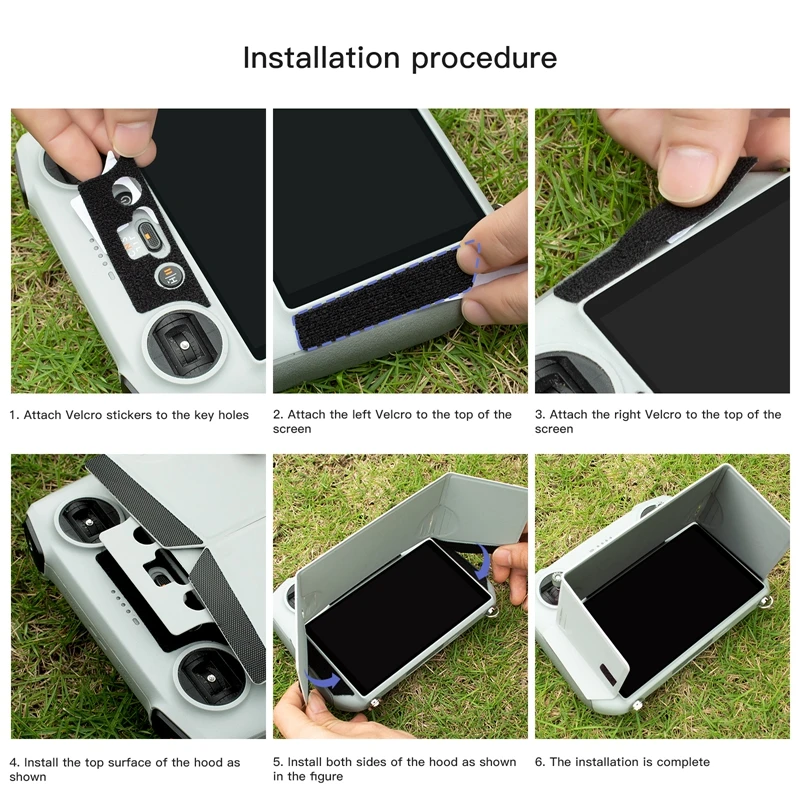 Installation procedure

1. Attach Velcro stickers to the key holes

2. Attach the left Velcro to the top of the screen

3. Attach the right Velcro to the top of the screen

4. Install the top surface of the hood as shown

5. Install both sides of the hood as shown in the figure

6. The installation is complete