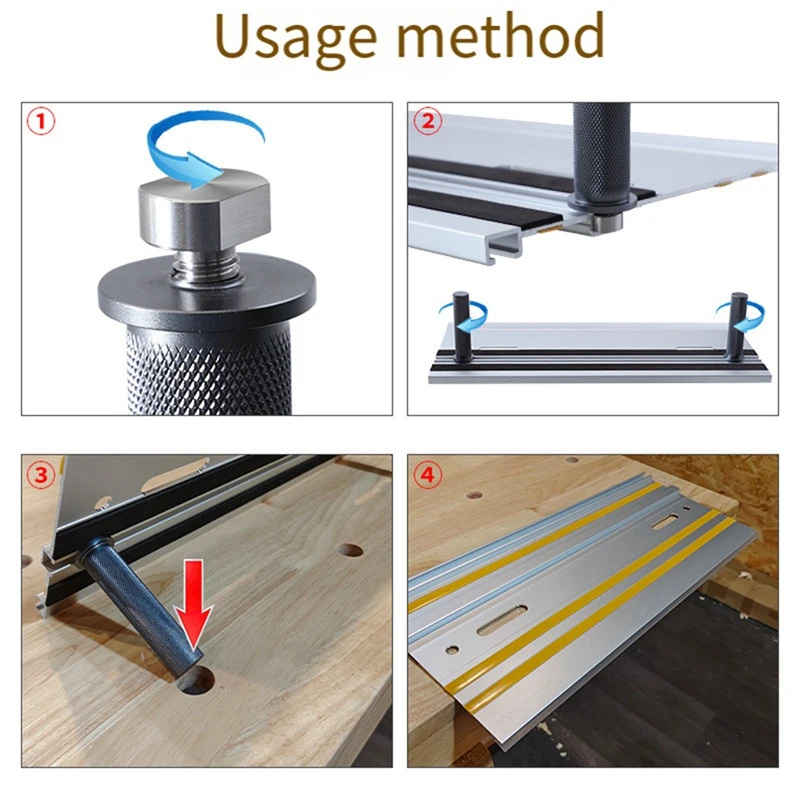 Usage method

①

②

③

④