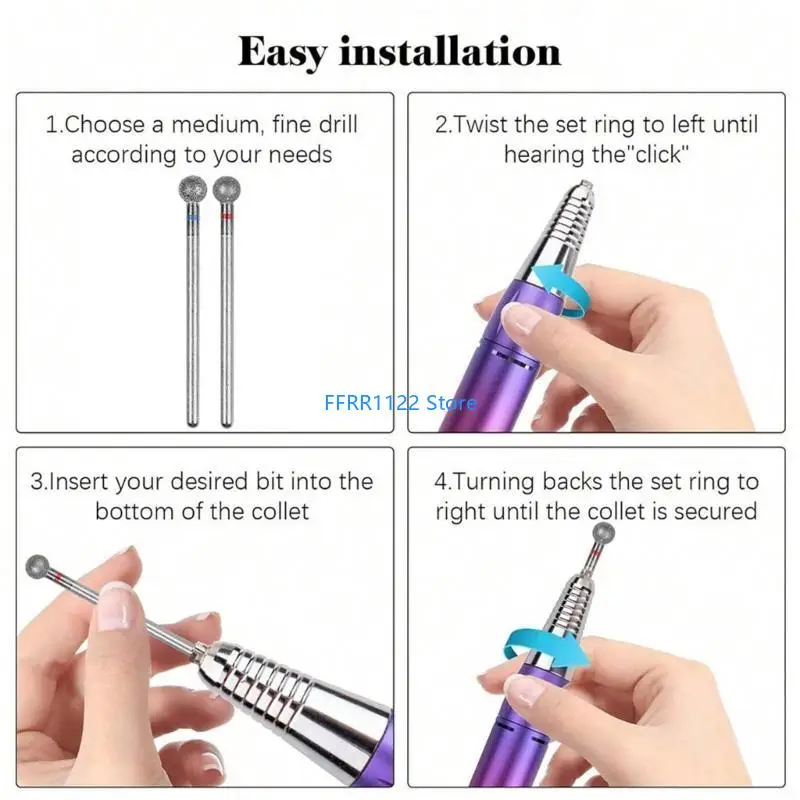 Easy installation

1.Choose a medium, fine drill according to your needs

2.Twist the set ring to left until hearing the"click"

FFRR1122 Store

3.Insert your desired bit into the bottom of the collet

4.Turning backs the set ring to right until the collet is secured