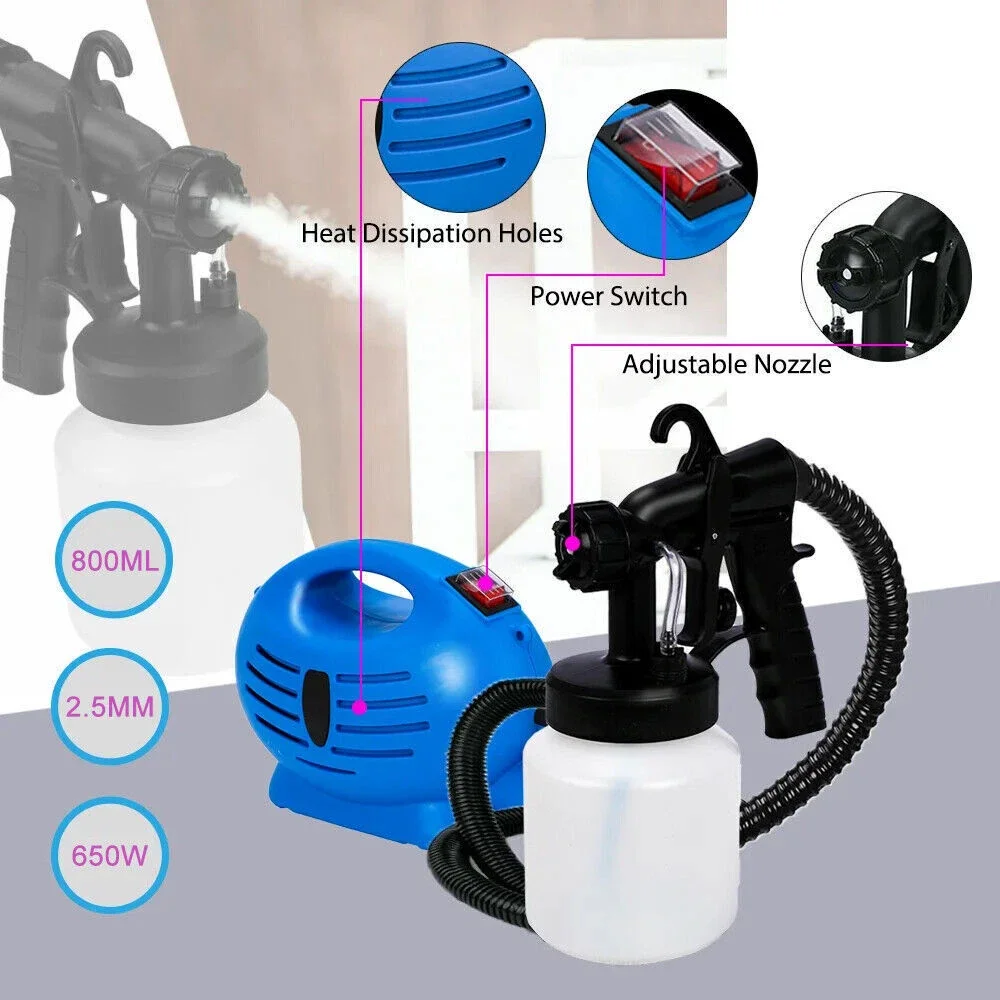 Heat Dissipation Holes

Power Switch

Adjustable Nozzle

800ML

2.5MM

650W