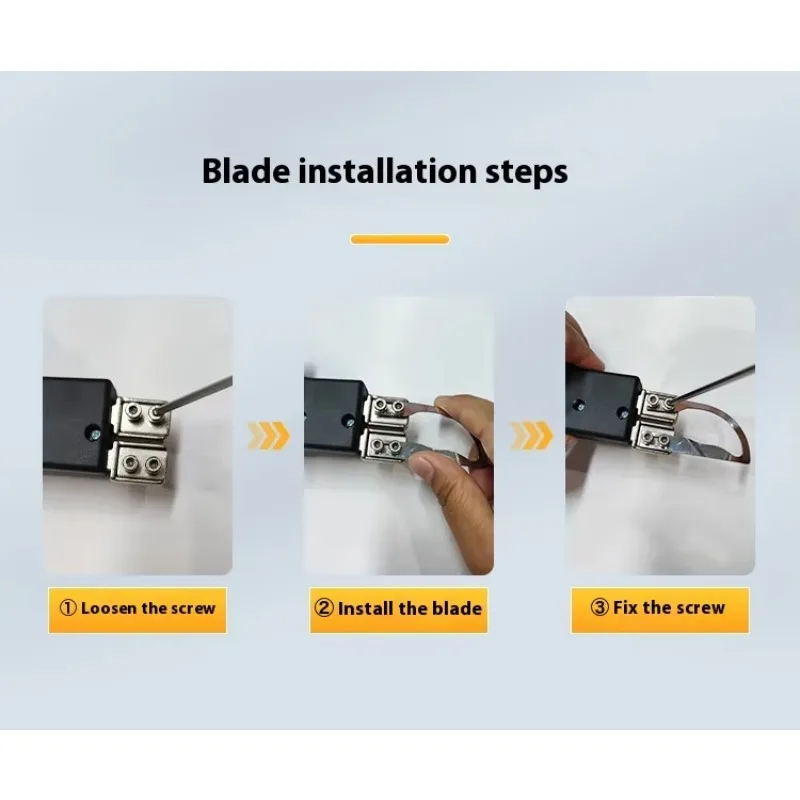 Blade installation steps

① Loosen the screw

② Install the blade

③ Fix the screw