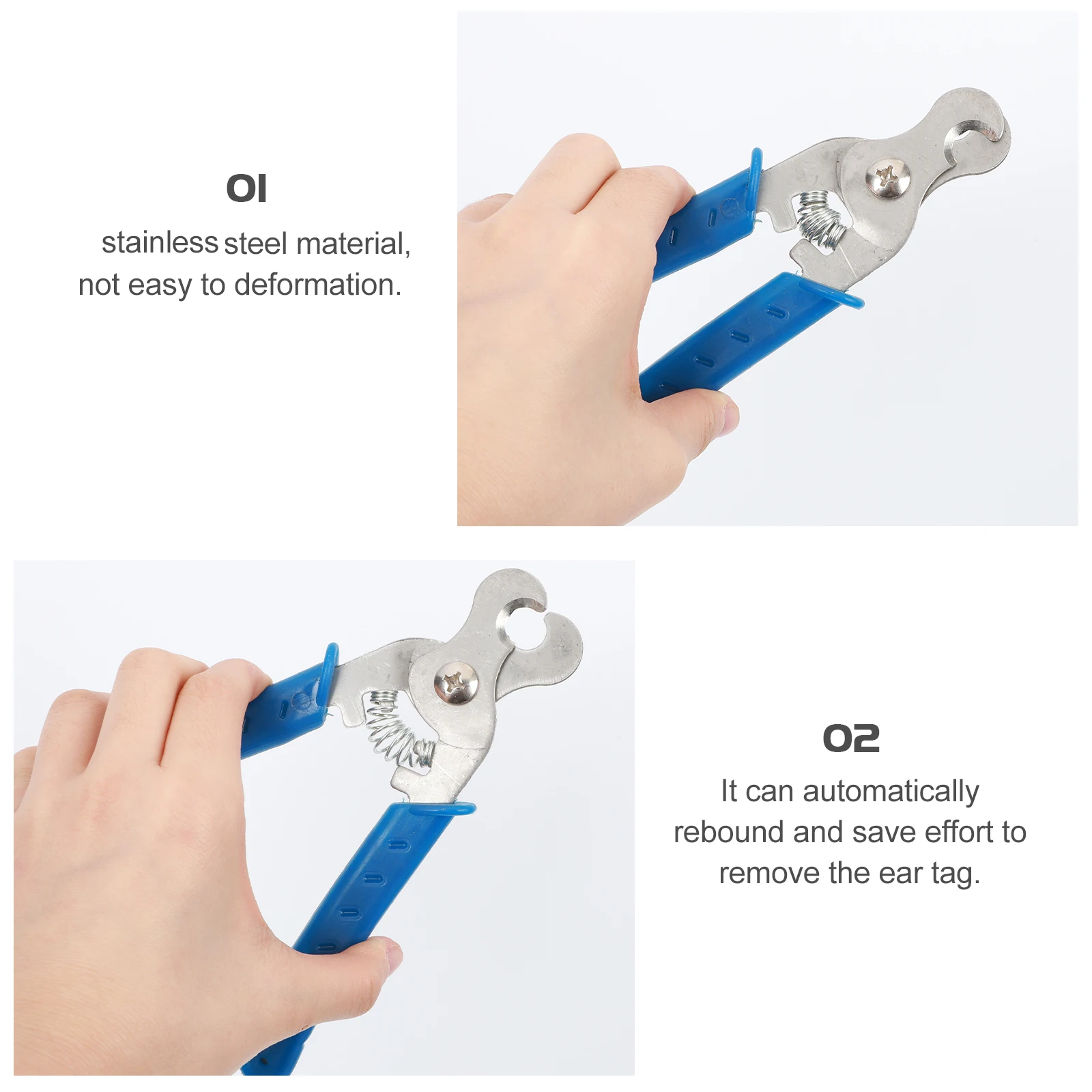 01
stainless steel material, not easy to deformation.

02
It can automatically rebound and save effort to remove the ear tag.