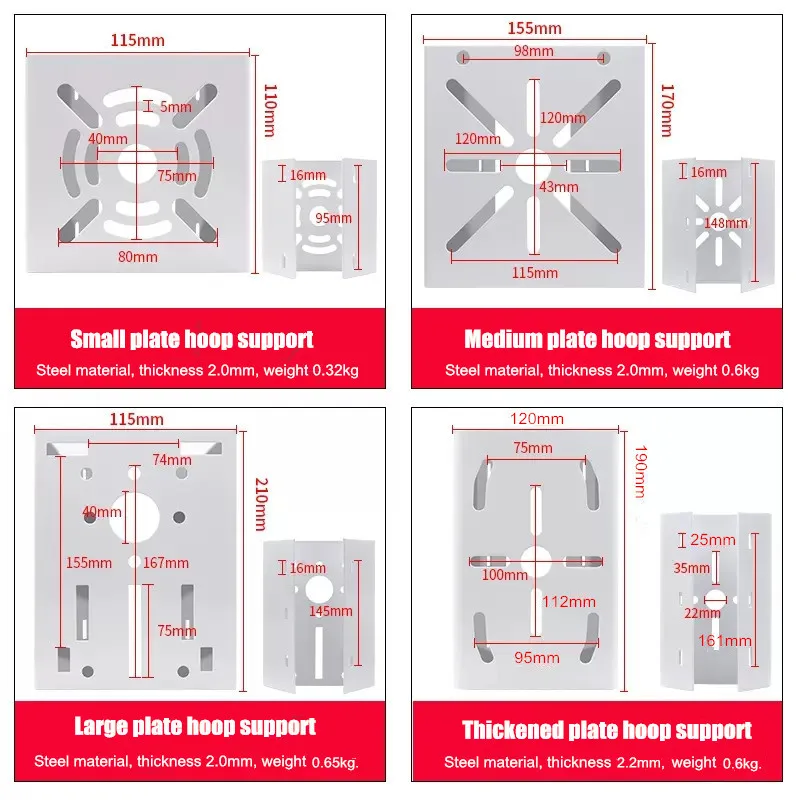 115mm
110mm
5mm
40mm
75mm
80mm
16mm
95mm

Small plate hoop support
Steel material, thickness 2.0mm, weight 0.32kg

155mm
98mm
170mm
120mm
120mm
43mm
115mm
16mm
148mm

Medium plate hoop support
Steel material, thickness 2.0mm, weight 0.6kg

115mm
74mm
210mm
40mm
155mm
167mm
75mm
16mm
145mm

Large plate hoop support
Steel material, thickness 2.0mm, weight 0.65kg.

120mm
75mm
190mm
100mm
112mm
95mm
25mm
35mm
22mm
161mm

Thickened plate hoop support
Steel material, thickness 2.2mm, weight 0.6kg.