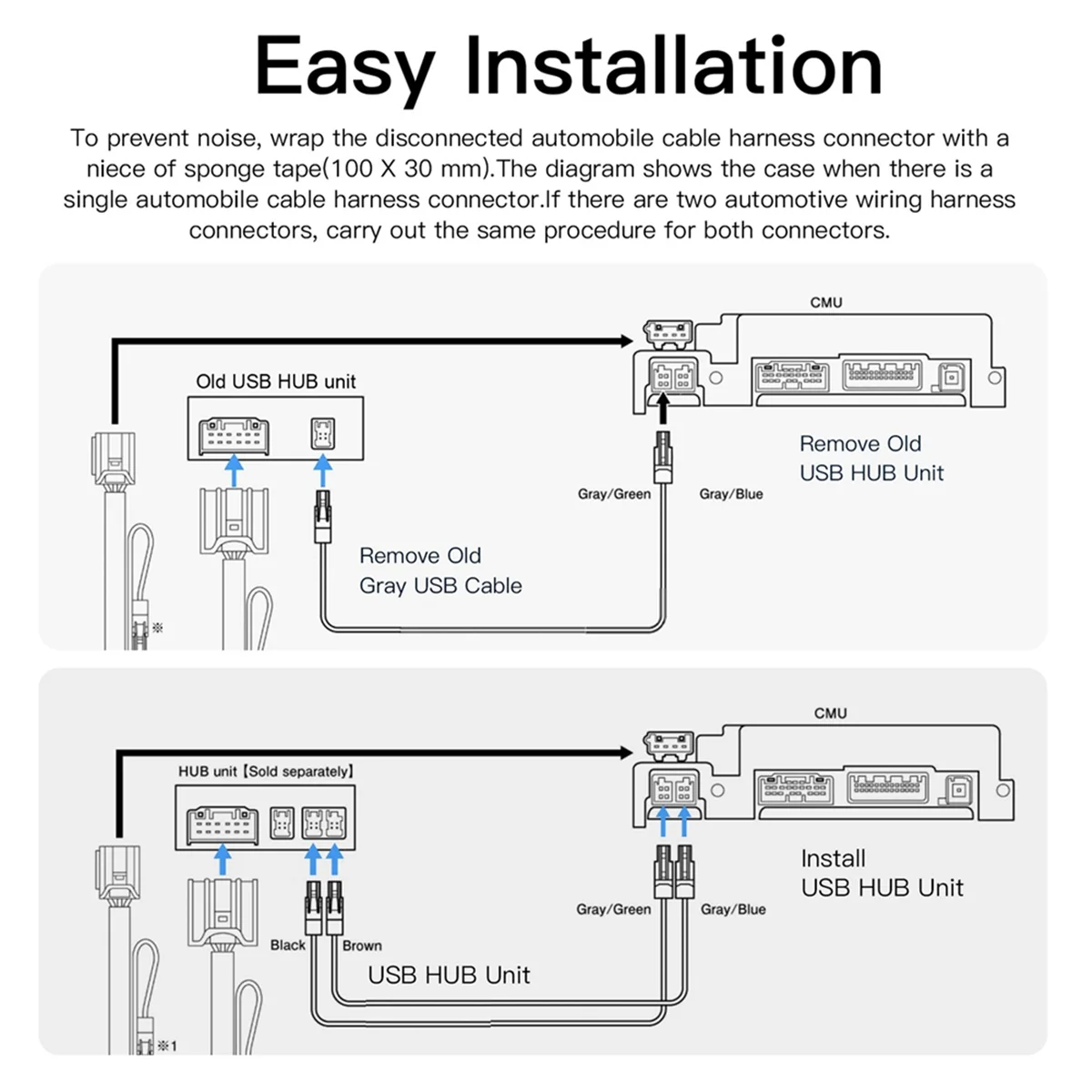 Easy Installation

To prevent noise, wrap the disconnected automobile cable harness connector with a niece of sponge tape(100 X 30 mm).The diagram shows the case when there is a single automobile cable harness connector.If there are two automotive wiring harness connectors, carry out the same procedure for both connectors.

CMU

Old USB HUB unit

Remove Old USB HUB Unit

Gray/Green

Gray/Blue

Remove Old Gray USB Cable

※

CMU

HUB unit【Sold separately】

Install USB HUB Unit

Gray/Green

Gray/Blue

Black

Brown

USB HUB Unit

※1