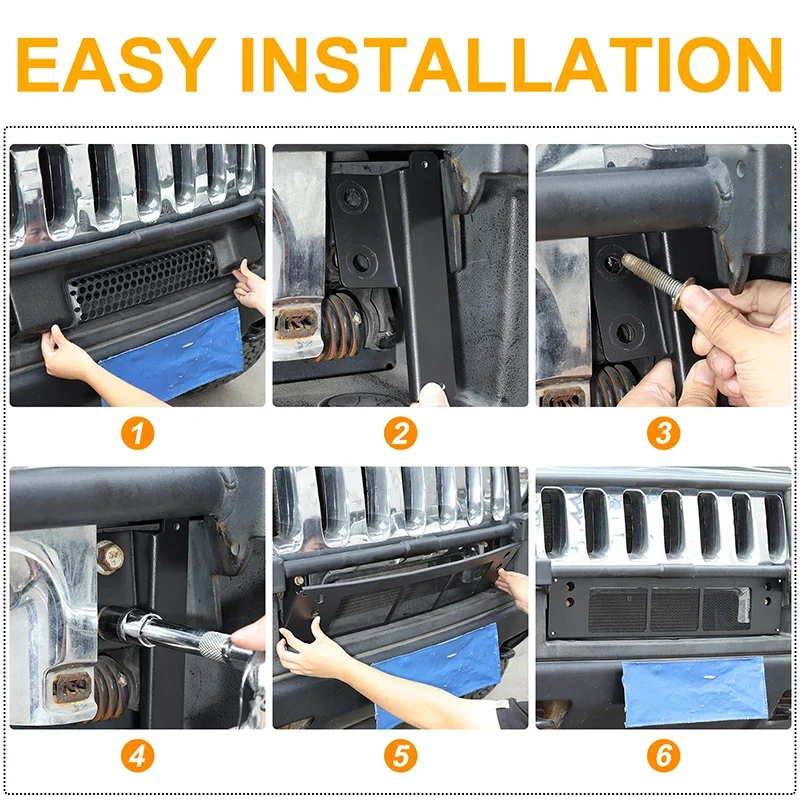 EASY INSTALLATION

1

2

3

4

5

6