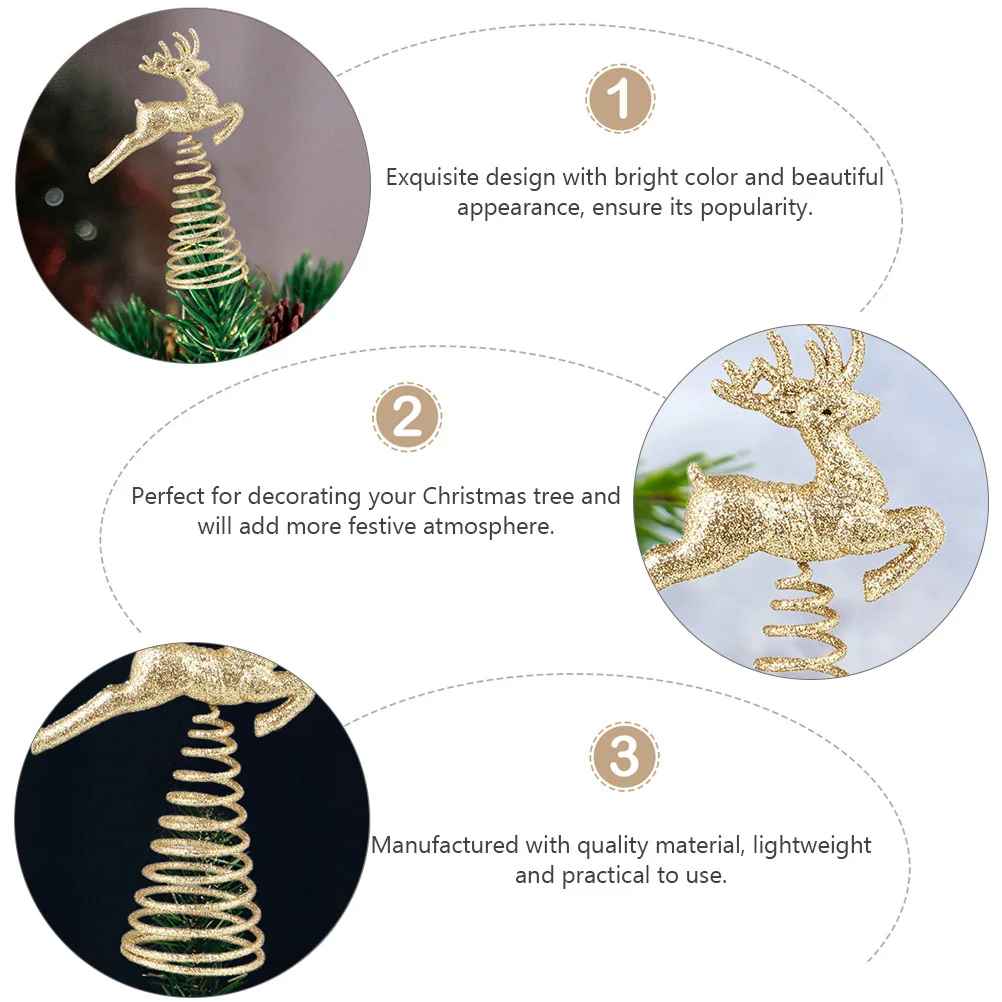 1

Exquisite design with bright color and beautiful appearance, ensure its popularity.

2

Perfect for decorating your Christmas tree and will add more festive atmosphere.

3

Manufactured with quality material, lightweight and practical to use.