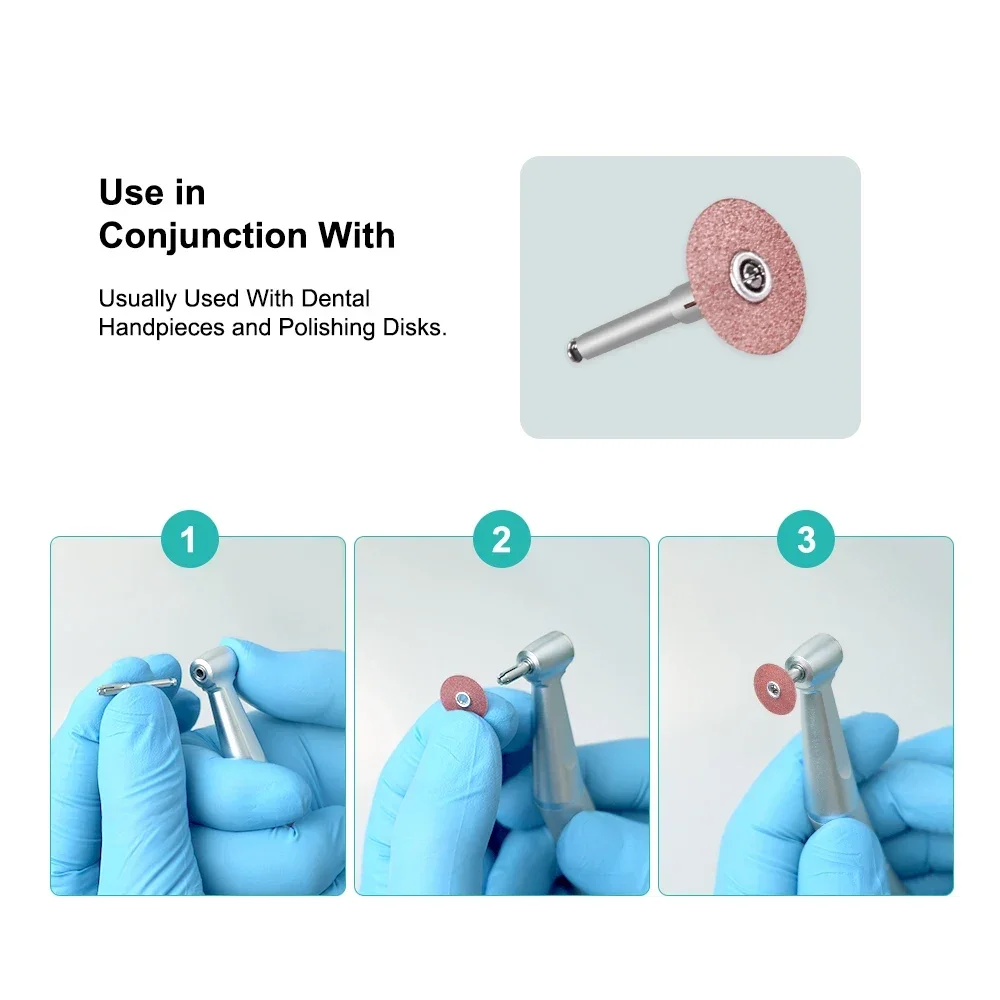 Use in
Conjunction With

Usually Used With Dental Handpieces and Polishing Disks.

1

2

3