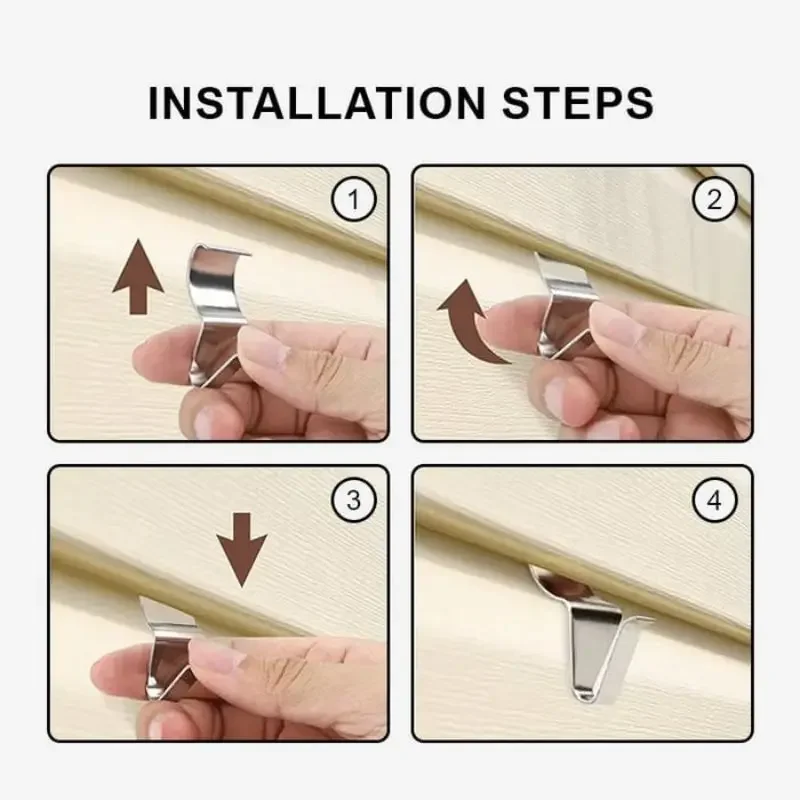 INSTALLATION STEPS

1

2

3

4