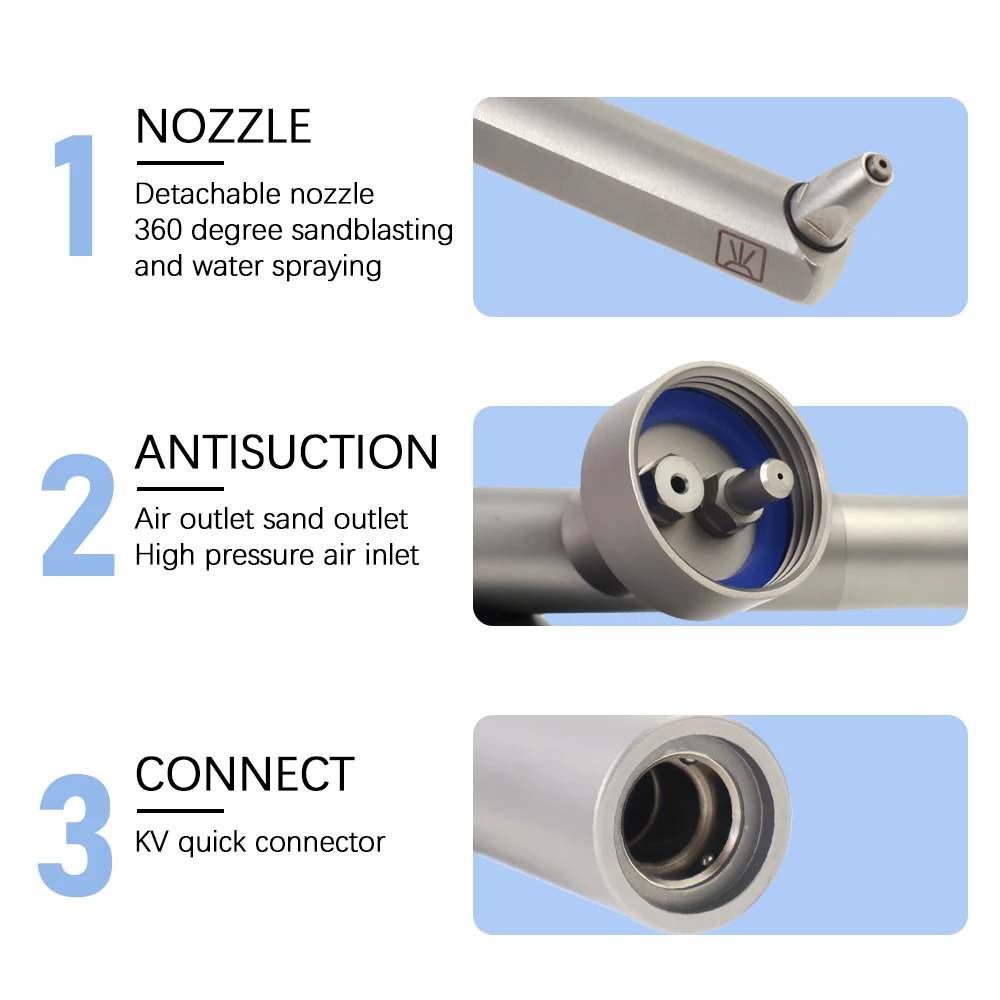 1
NOZZLE
Detachable nozzle
360 degree sandblasting and water spraying

2
ANTISUCTION
Air outlet sand outlet
High pressure air inlet

3
CONNECT
KV quick connector