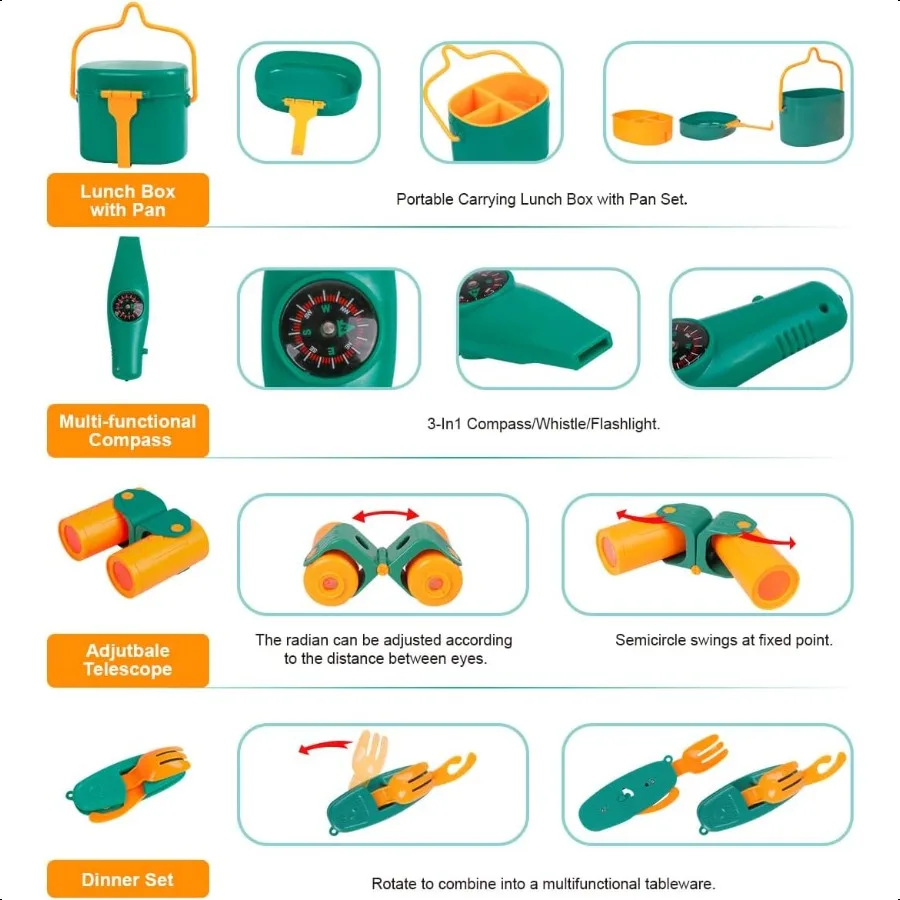 Lunch Box with Pan

Portable Carrying Lunch Box with Pan Set.

Multi-functional Compass

3-In1 Compass/Whistle/Flashlight.

Adjutbale Telescope

The radian can be adjusted according to the distance between eyes.

Semicircle swings at fixed point.

Dinner Set

Rotate to combine into a multifunctional tableware.