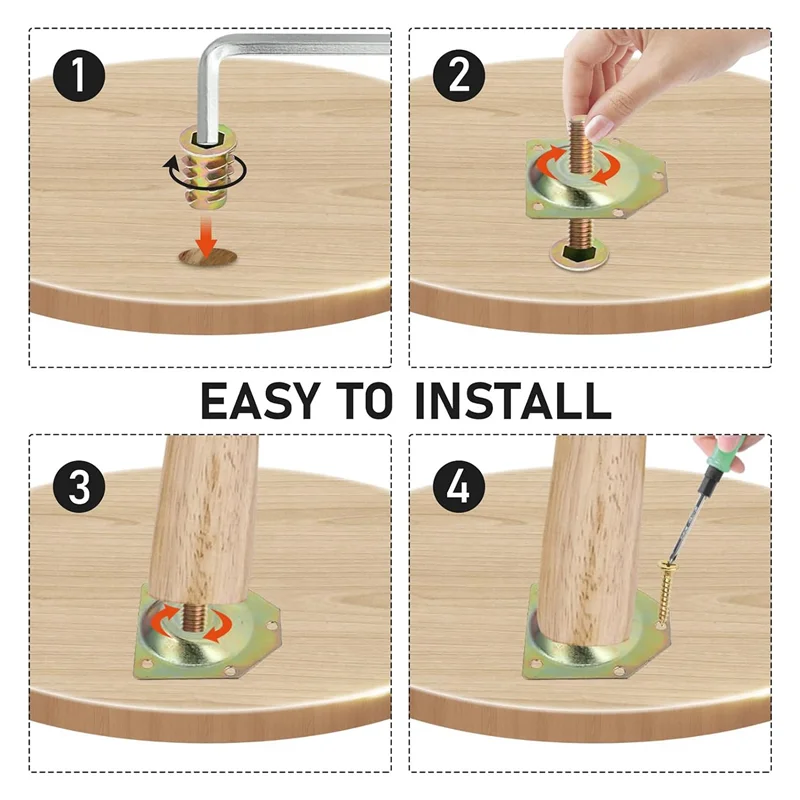 1

2

EASY TO INSTALL

3

4