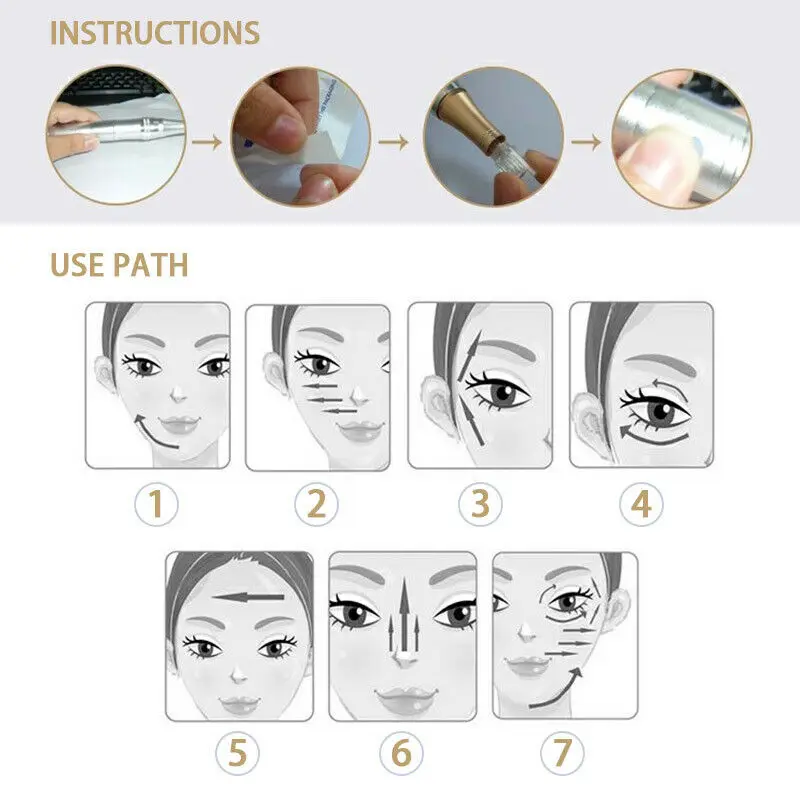 INSTRUCTIONS

USE PATH

1

2

3

4

5

6

7