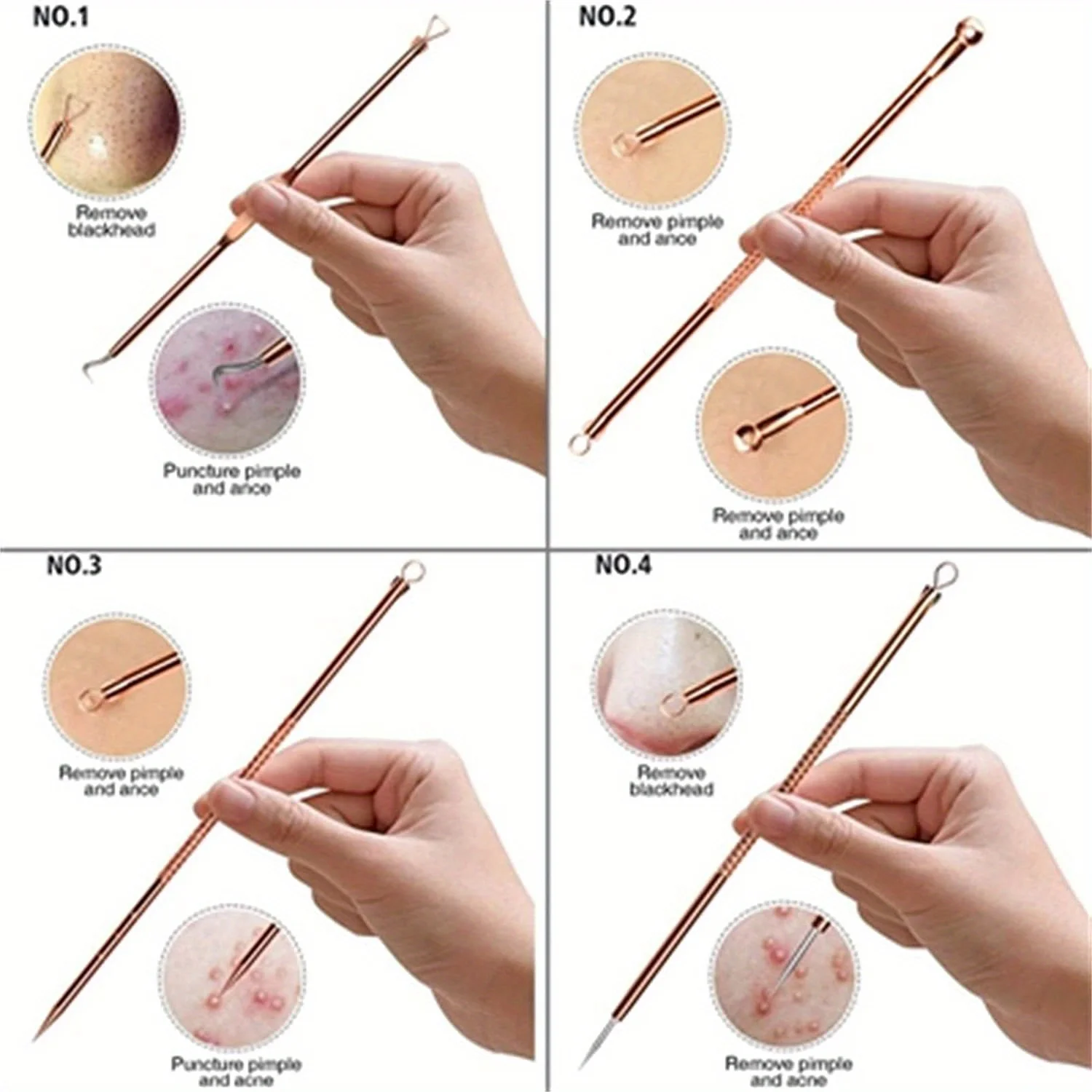 NO.1

Remove blackhead

Puncture pimple and ance

NO.2

Remove pimple and ance

Remove pimple and ance

NO.3

Remove pimple and ance

Puncture pimple and acne

NO.4

Remove blackhead

Remove pimple and acne