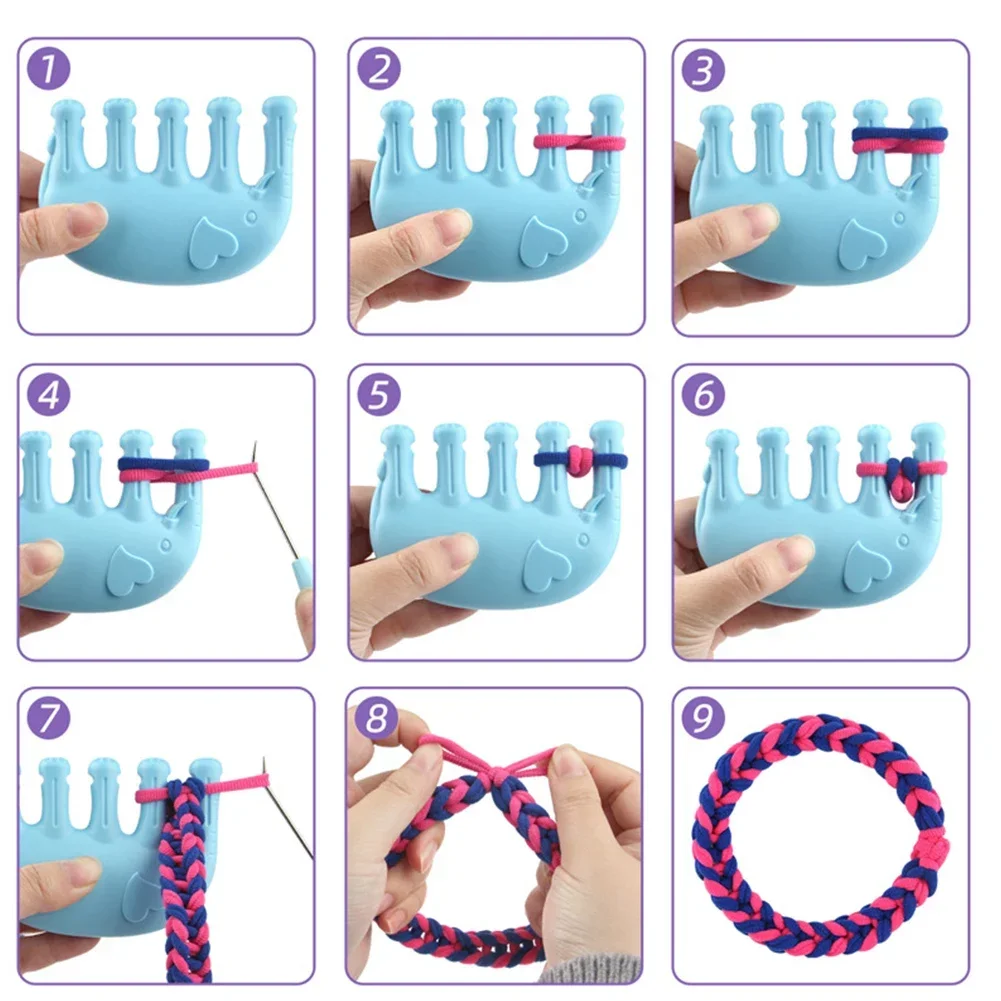 1
2
3
4
5
6
7
8
9