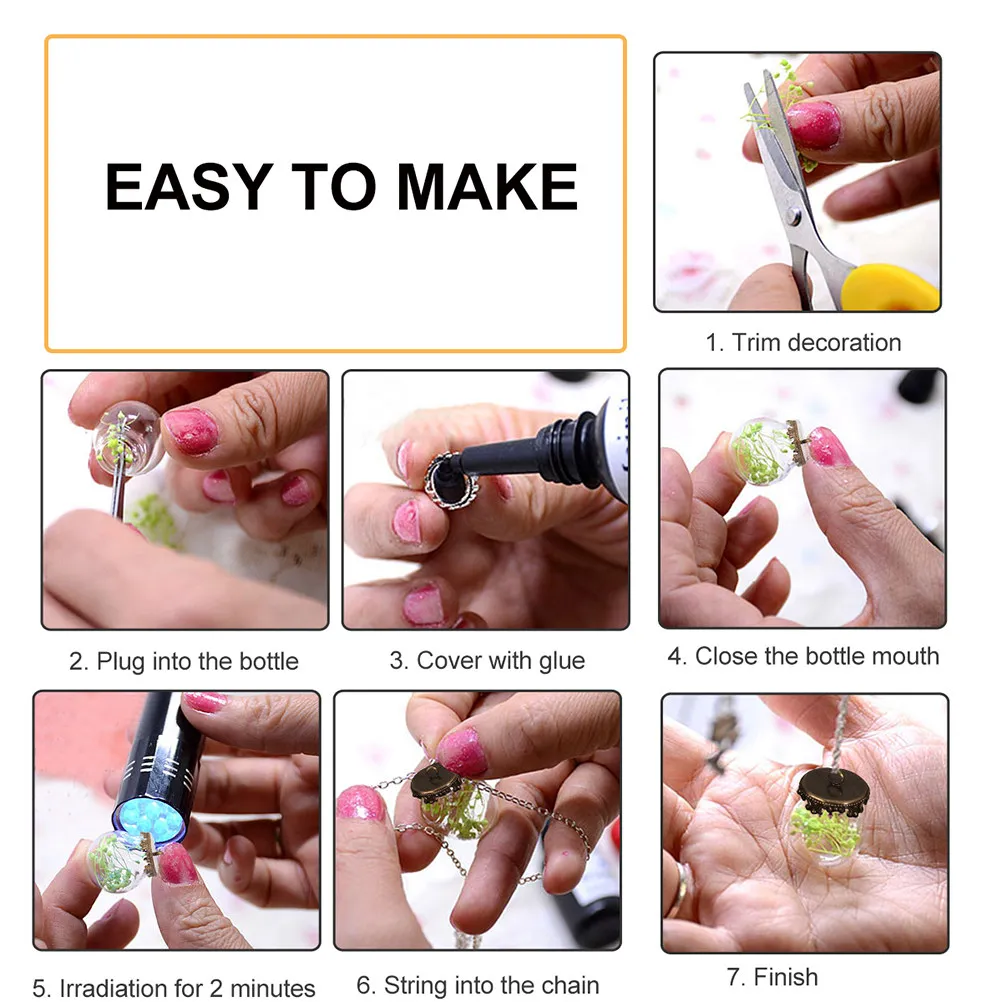 EASY TO MAKE

1. Trim decoration

2. Plug into the bottle

3. Cover with glue

4. Close the bottle mouth

5. Irradiation for 2 minutes

6. String into the chain

7. Finish