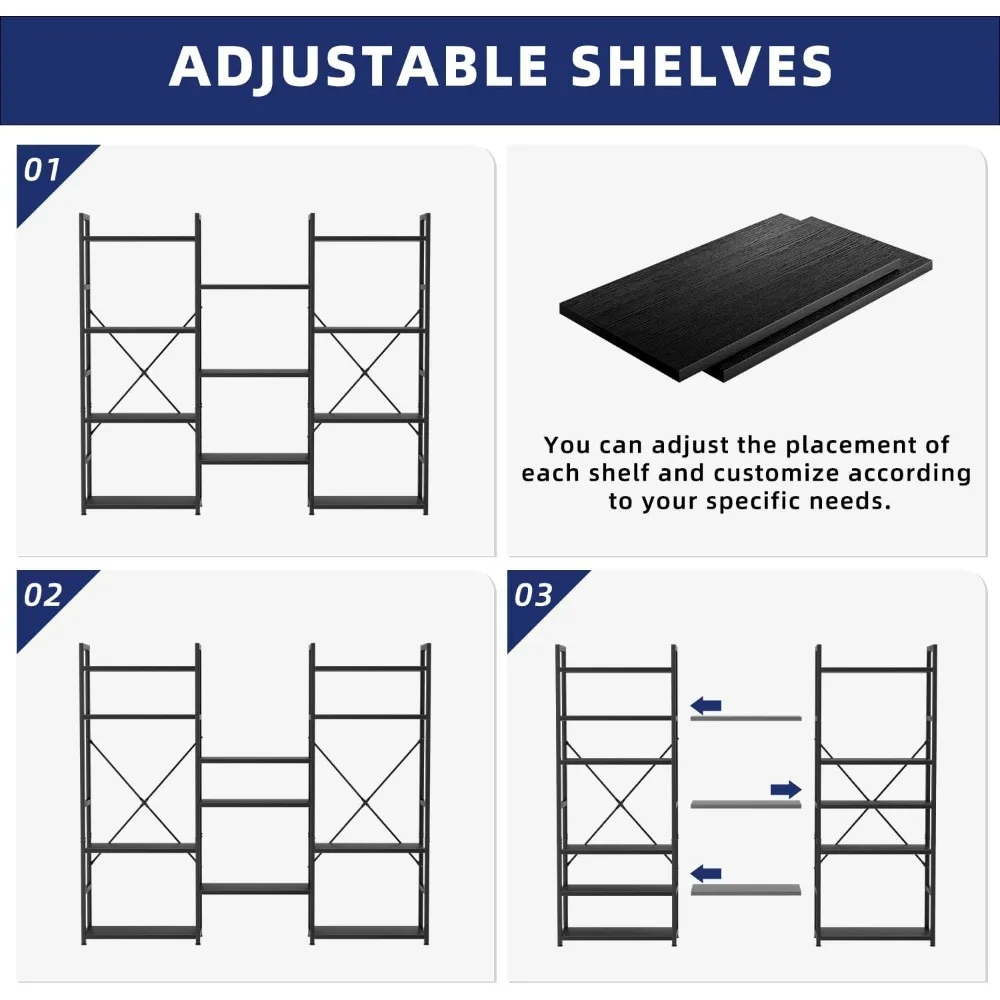 ADJUSTABLE SHELVES

01

You can adjust the placement of each shelf and customize according to your specific needs.

02

03