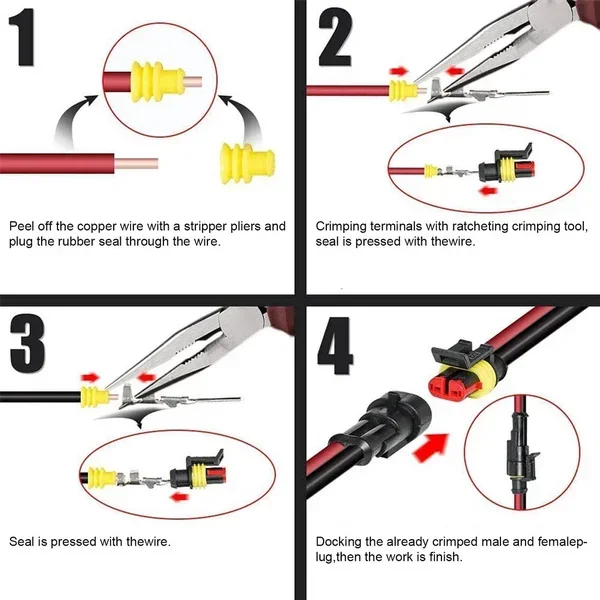 1

Peel off the copper wire with a stripper pliers and plug the rubber seal through the wire.

2

Crimping terminals with ratcheting crimping tool, seal is pressed with thewire.

3

Seal is pressed with thewire.

4

Docking the already crimped male and femaleplug,then the work is finish.