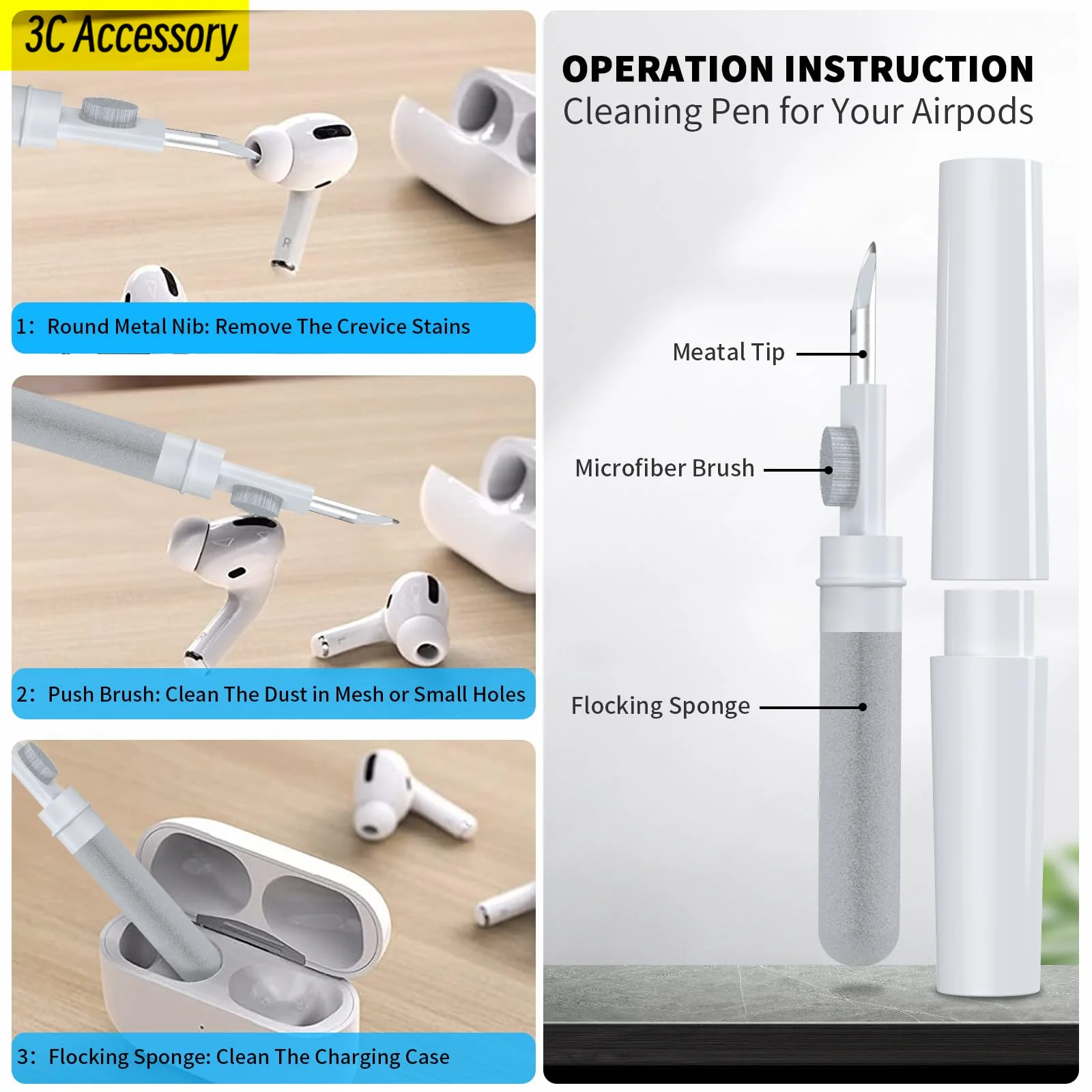 3C Accessory

1: Round Metal Nib: Remove The Crevice Stains

2: Push Brush: Clean The Dust in Mesh or Small Holes

3: Flocking Sponge: Clean The Charging Case

OPERATION INSTRUCTION
Cleaning Pen for Your Airpods

Meatal Tip

Microfiber Brush

Flocking Sponge