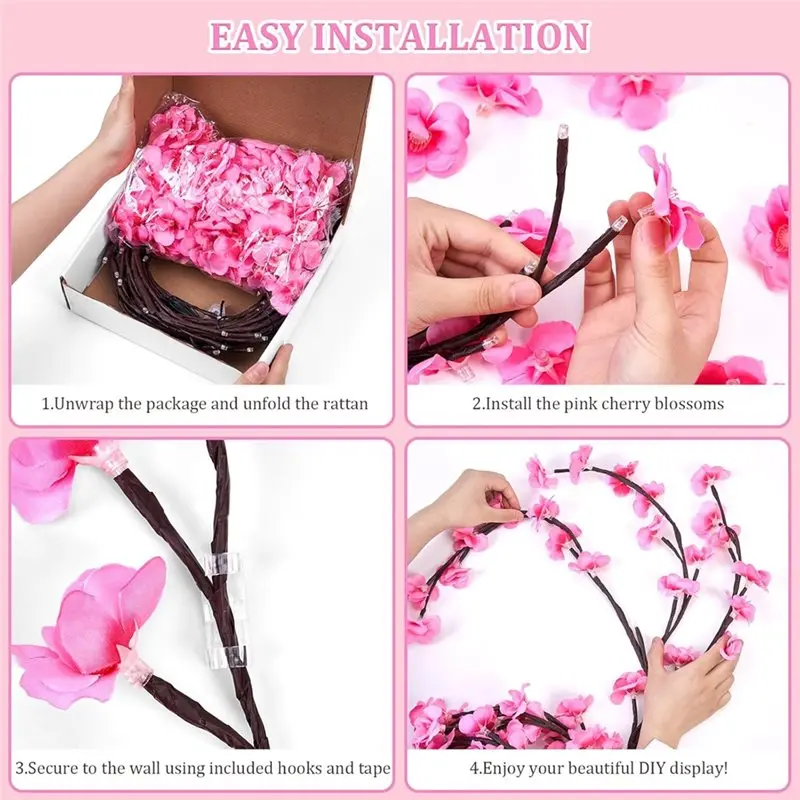 EASY INSTALLATION

1.Unwrap the package and unfold the rattan

2.Install the pink cherry blossoms

3.Secure to the wall using included hooks and tape

4.Enjoy your beautiful DIY display!