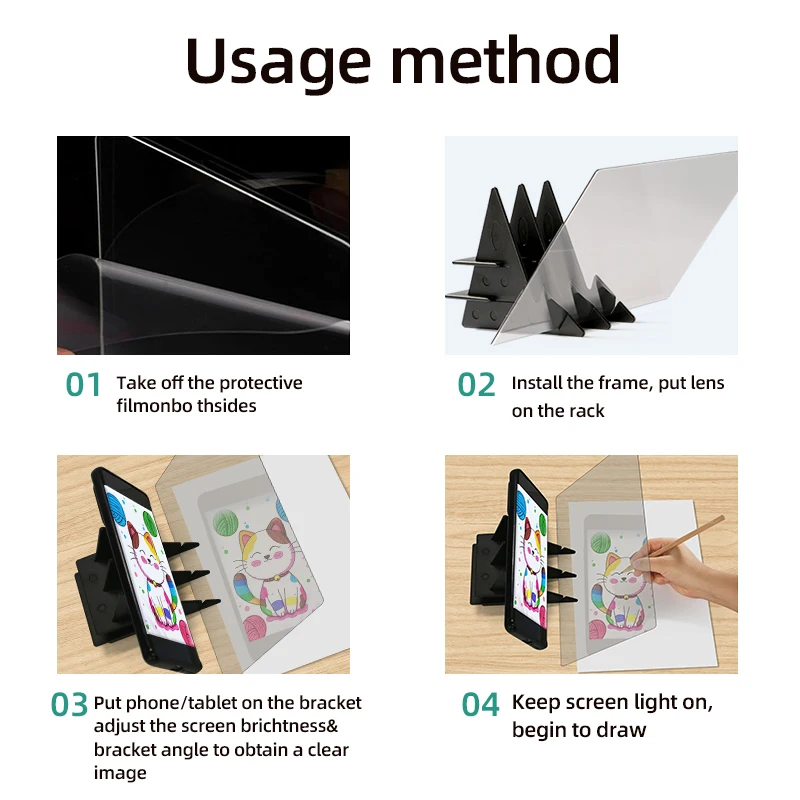 Usage method

01 Take off the protective filmonbo thsides

02 Install the frame, put lens on the rack

03 Put phone/tablet on the bracket adjust the screen brichtness& bracket angle to obtain a clear image

04 Keep screen light on, begin to draw