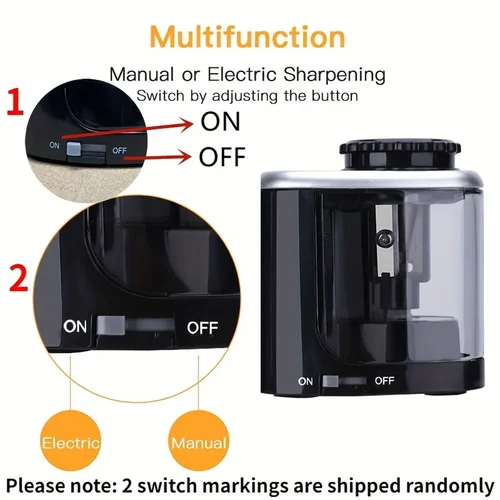 Multifunction

Manual or Electric Sharpening
Switch by adjusting the button

1

ON OFF

ON
OFF

2

ON OFF

ON OFF

Electric

Manual

Please note: 2 switch markings are shipped randomly