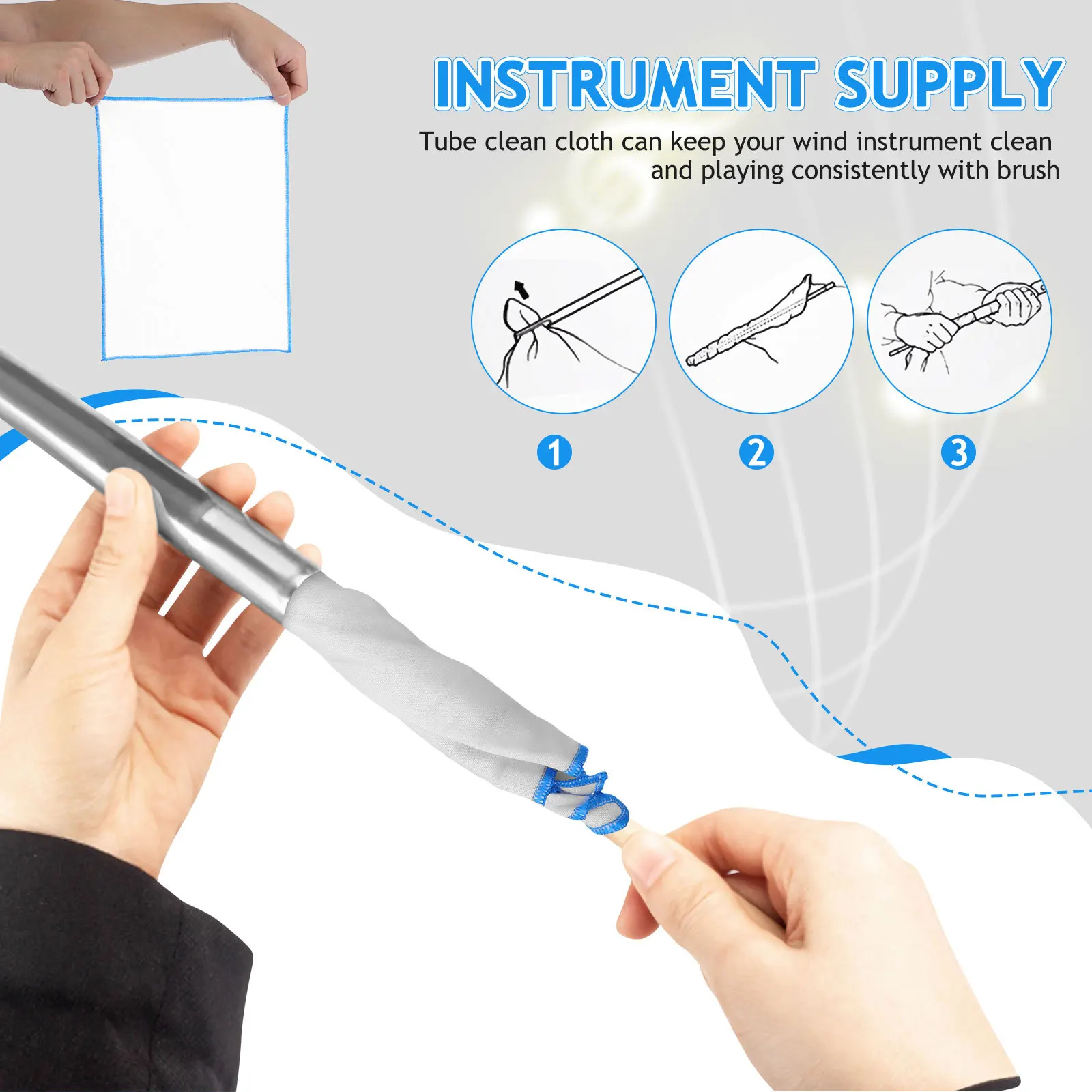 INSTRUMENT SUPPLY

Tube clean cloth can keep your wind instrument clean and playing consistently with brush

1

2

3