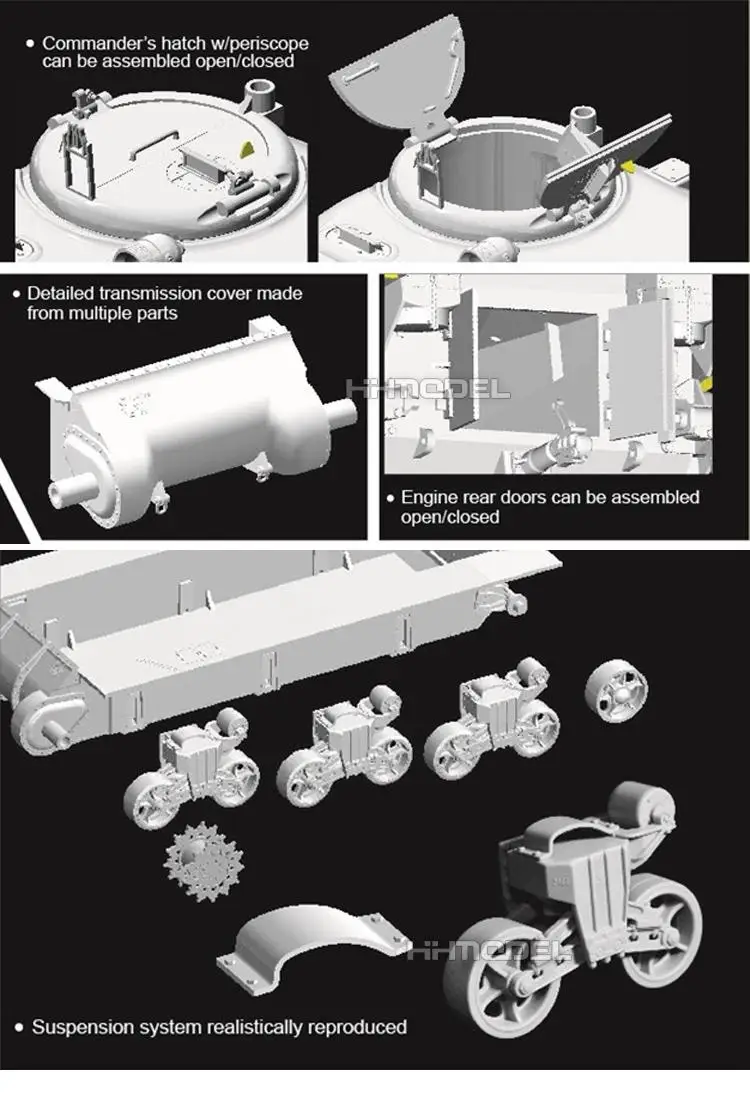 • Commander's hatch w/periscope can be assembled open/closed

• Detailed transmission cover made from multiple parts

HHMODEL

• Engine rear doors can be assembled open/closed

HHMODEL

• Suspension system realistically reproduced