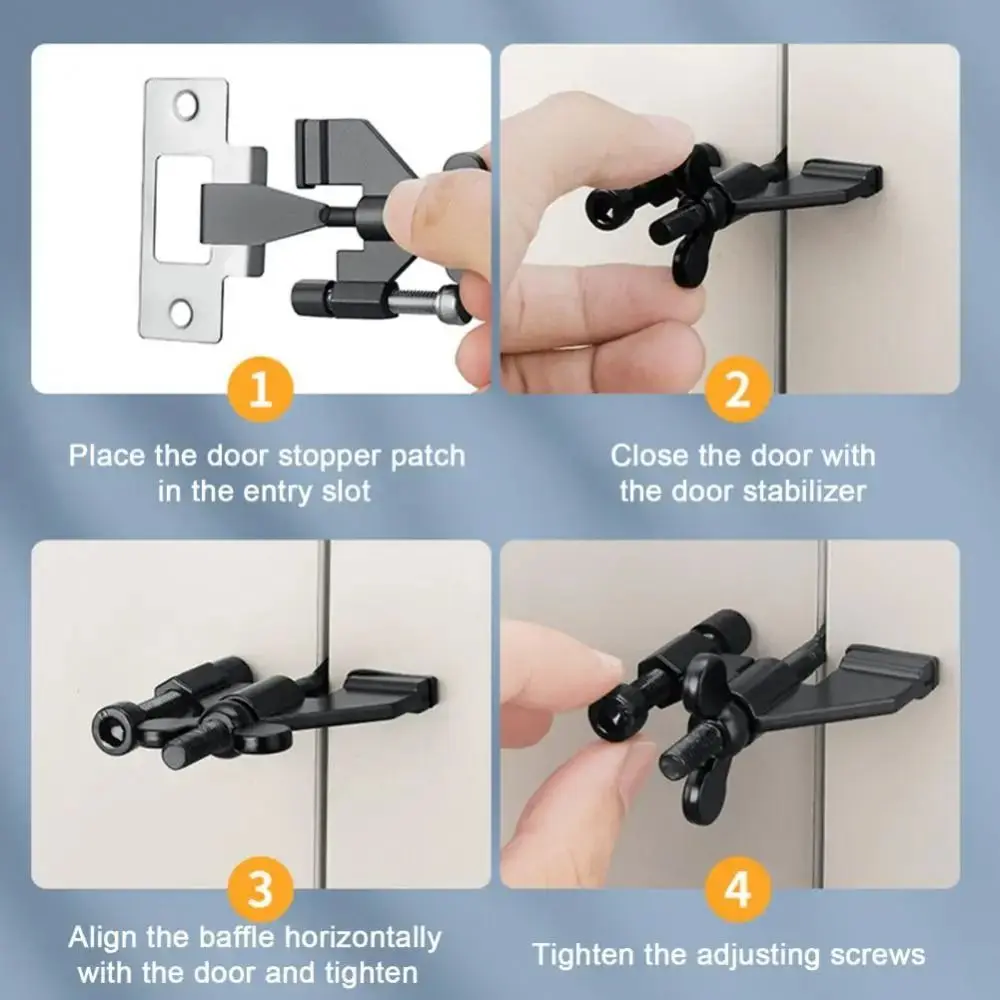 1

Place the door stopper patch in the entry slot

2

Close the door with the door stabilizer

3

Align the baffle horizontally with the door and tighten

4

Tighten the adjusting screws