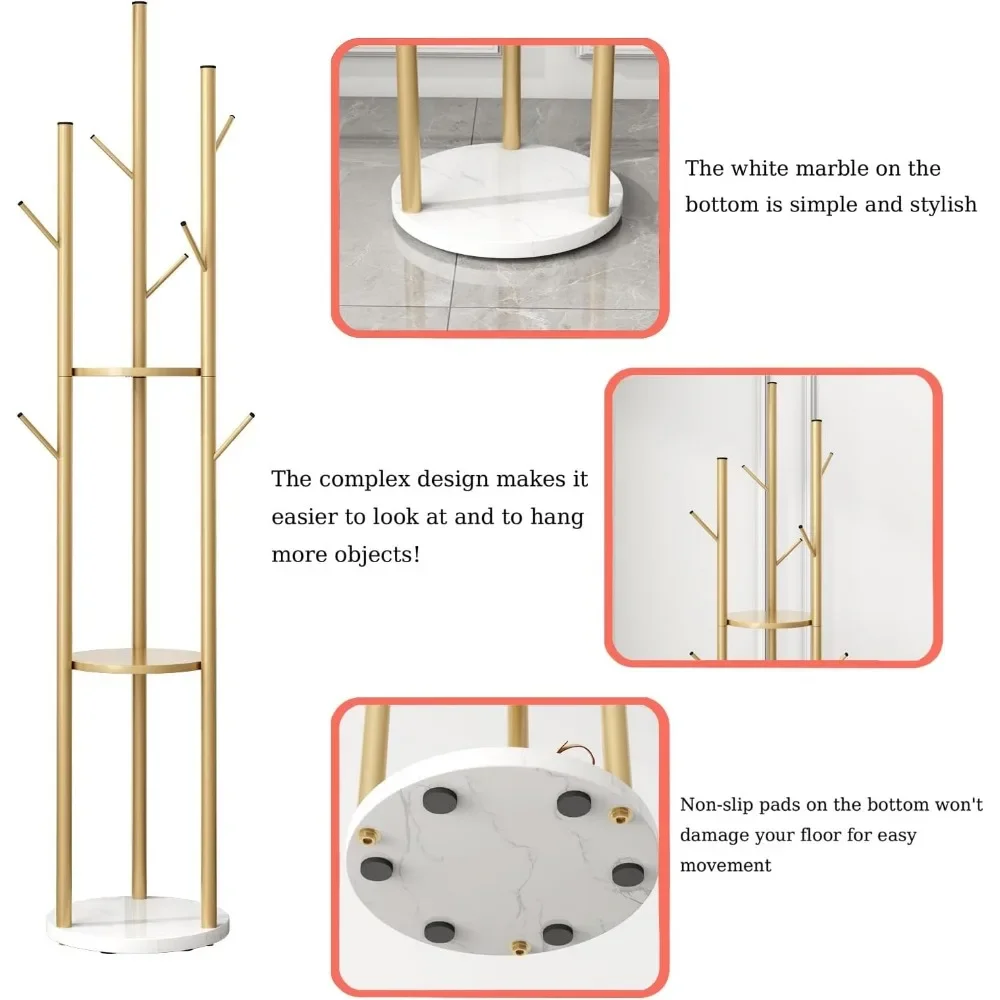 The white marble on the bottom is simple and stylish

The complex design makes it easier to look at and to hang more objects!

Non-slip pads on the bottom won't damage your floor for easy movement