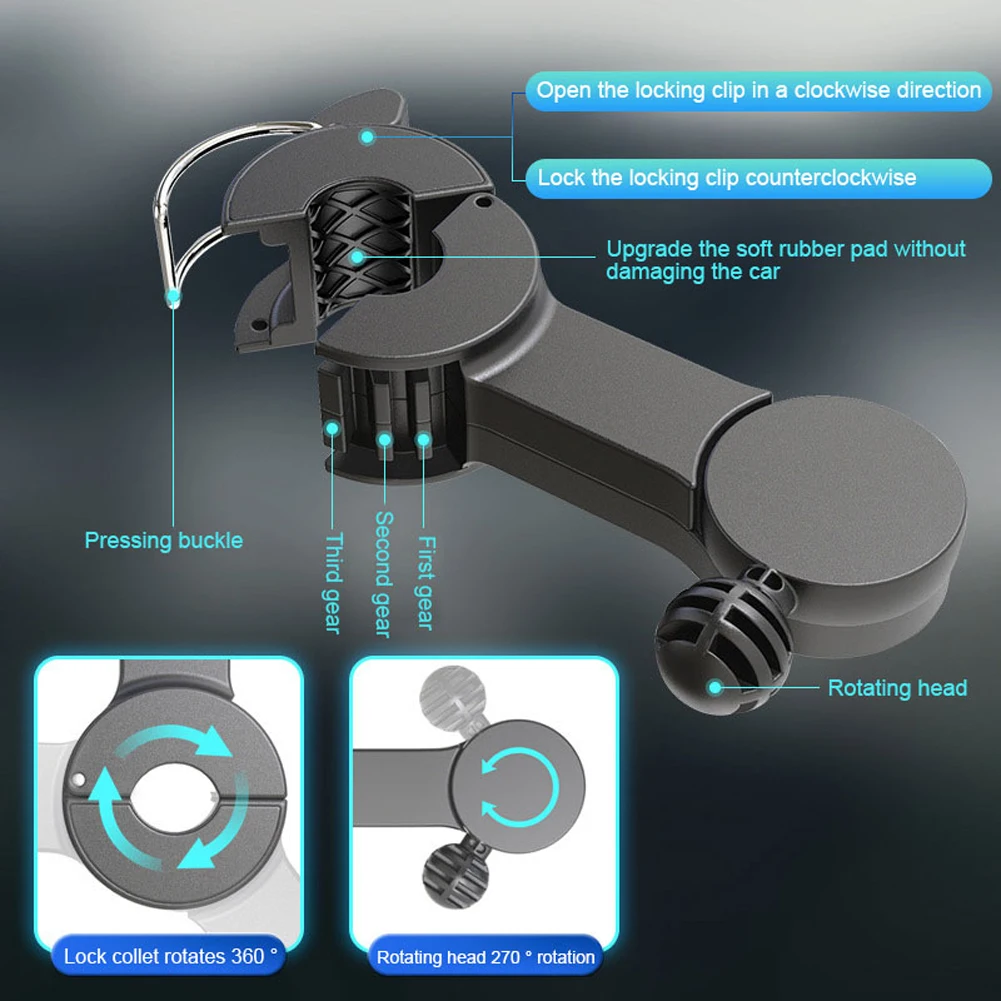 Open the locking clip in a clockwise direction

Lock the locking clip counterclockwise

Upgrade the soft rubber pad without damaging the car

Pressing buckle

Third gear

Second gear

First gear

Rotating head

Lock collet rotates 360 °

Rotating head 270 ° rotation